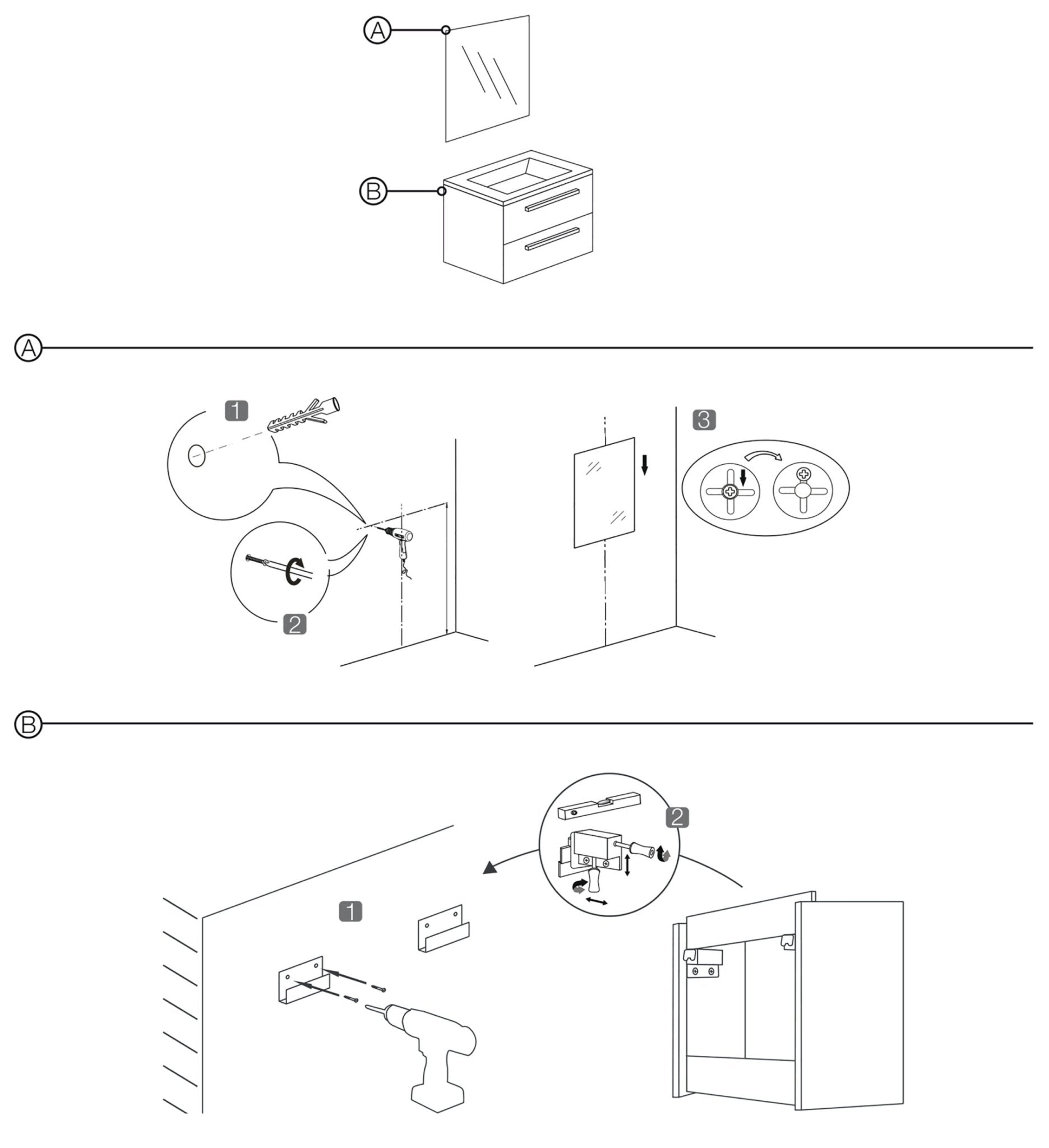 A

B

A

1

2

3

B

1

2