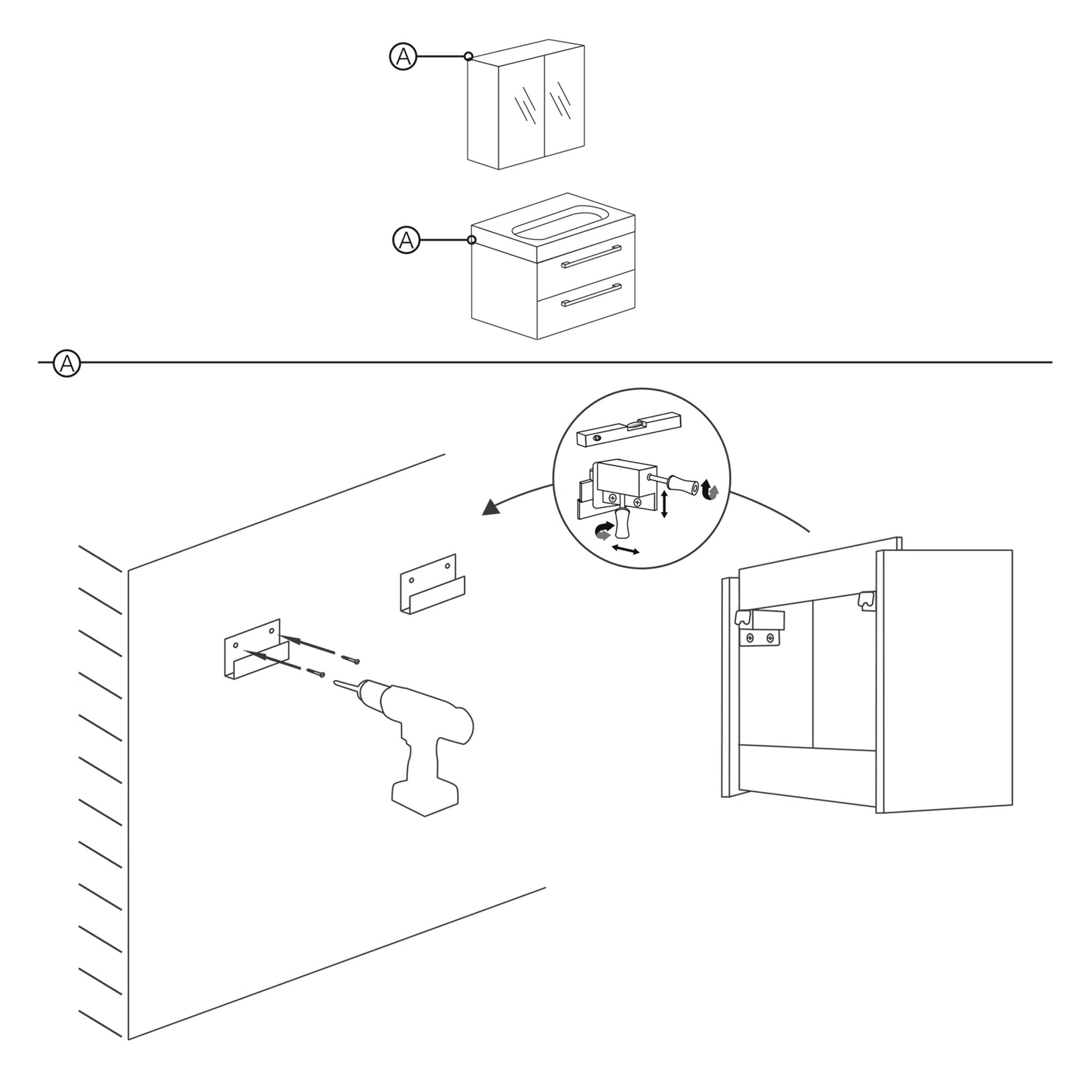 A

A

A