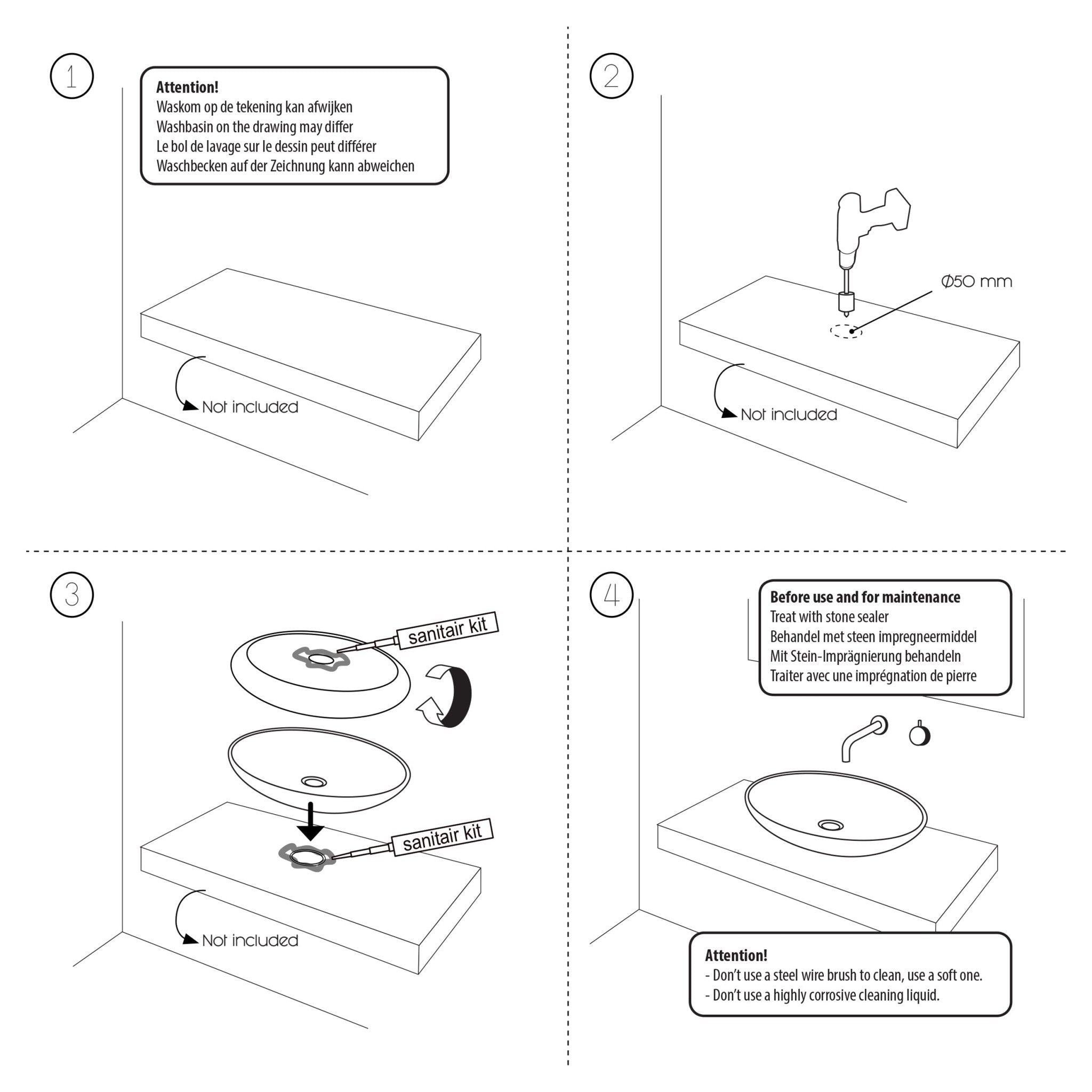 1

Attention!
Waskom op de tekening kan afwijken
Washbasin on the drawing may differ
Le bol de lavage sur le dessin peut différer
Waschbecken auf der Zeichnung kann abweichen

Not included

2

Ø50 mm

Not included

3

sanitair kit

sanitair kit

Not included

4

Before use and for maintenance
Treat with stone sealer
Behandel met steen impregneermiddel
Mit Stein-Imprägnierung behandeln
Traiter avec une imprégnation de pierre

Attention!
- Don't use a steel wire brush to clean, use a soft one.
- Don't use a highly corrosive cleaning liquid.