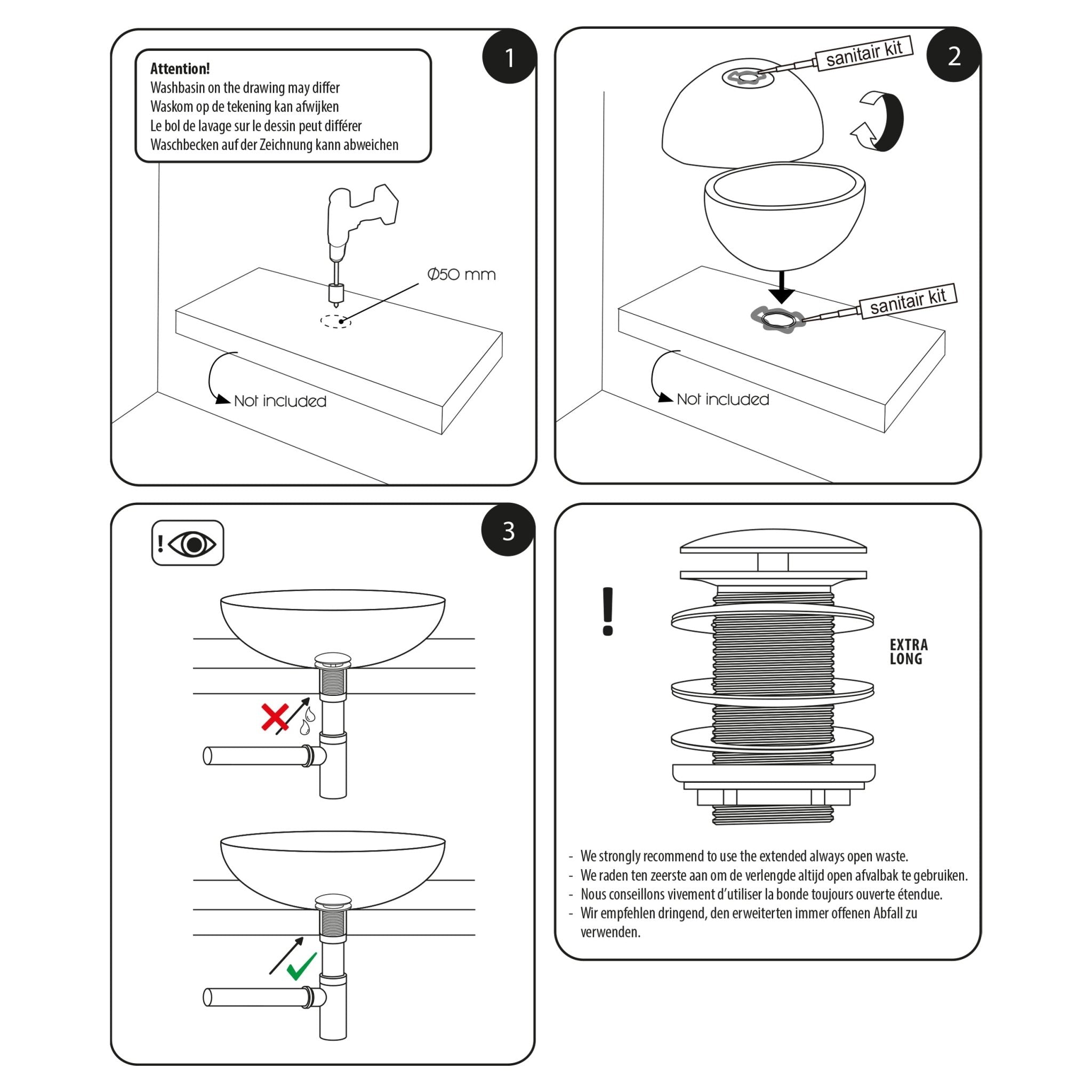 1

Attention!
Washbasin on the drawing may differ
Waskom op de tekening kan afwijken
Le bol de lavage sur le dessin peut différer
Waschbecken auf der Zeichnung kann abweichen

Ø50 mm

Not included

2

sanitair kit

sanitair kit

Not included

3

!

!

EXTRA LONG

- We strongly recommend to use the extended always open waste.
- We raden ten zeerste aan om de verlengde altijd open afvalbak te gebruiken.
- Nous conseillons vivement d'utiliser la bonde toujours ouverte étendue.
- Wir empfehlen dringend, den erweiterten immer offenen Abfall zu verwenden.