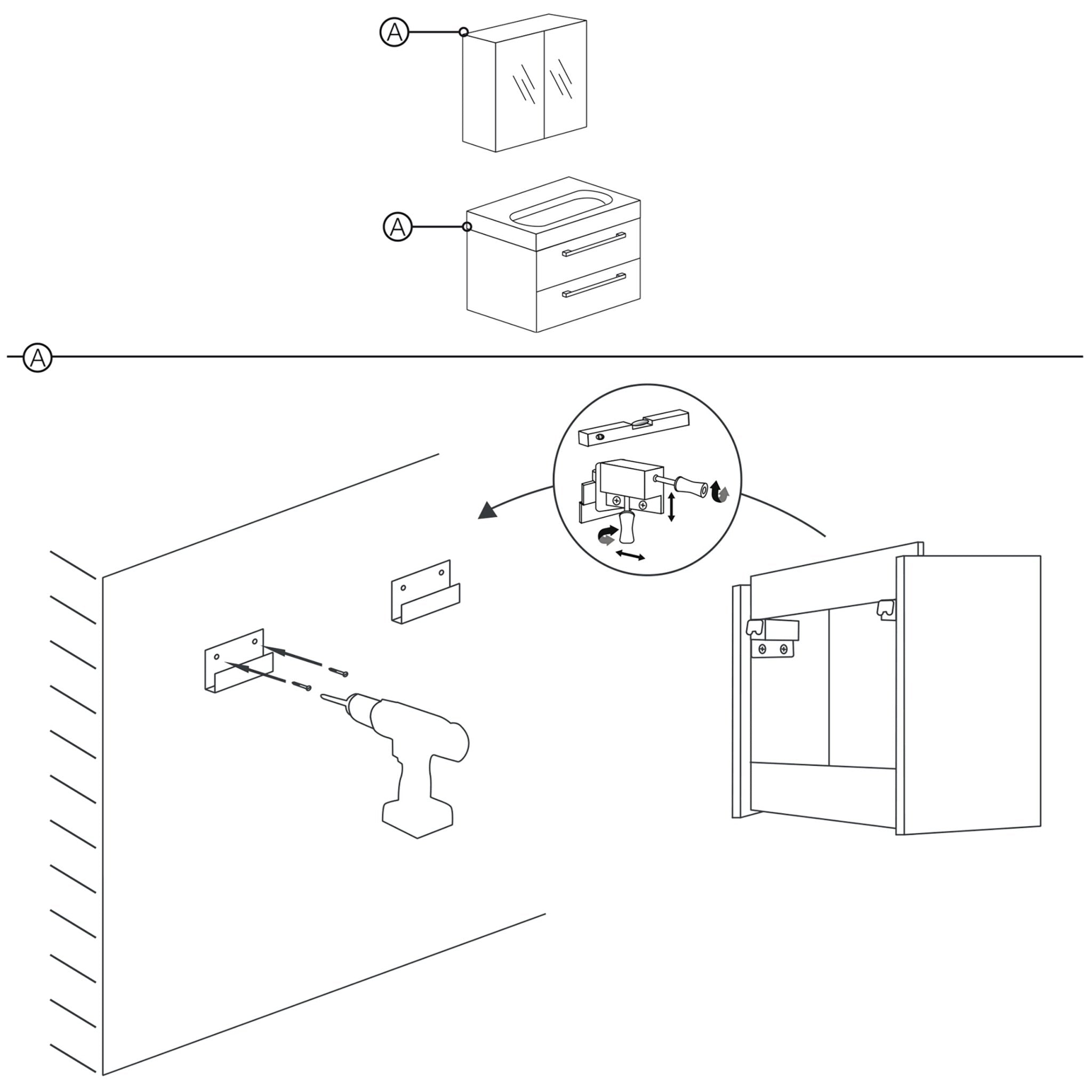 A

A

A