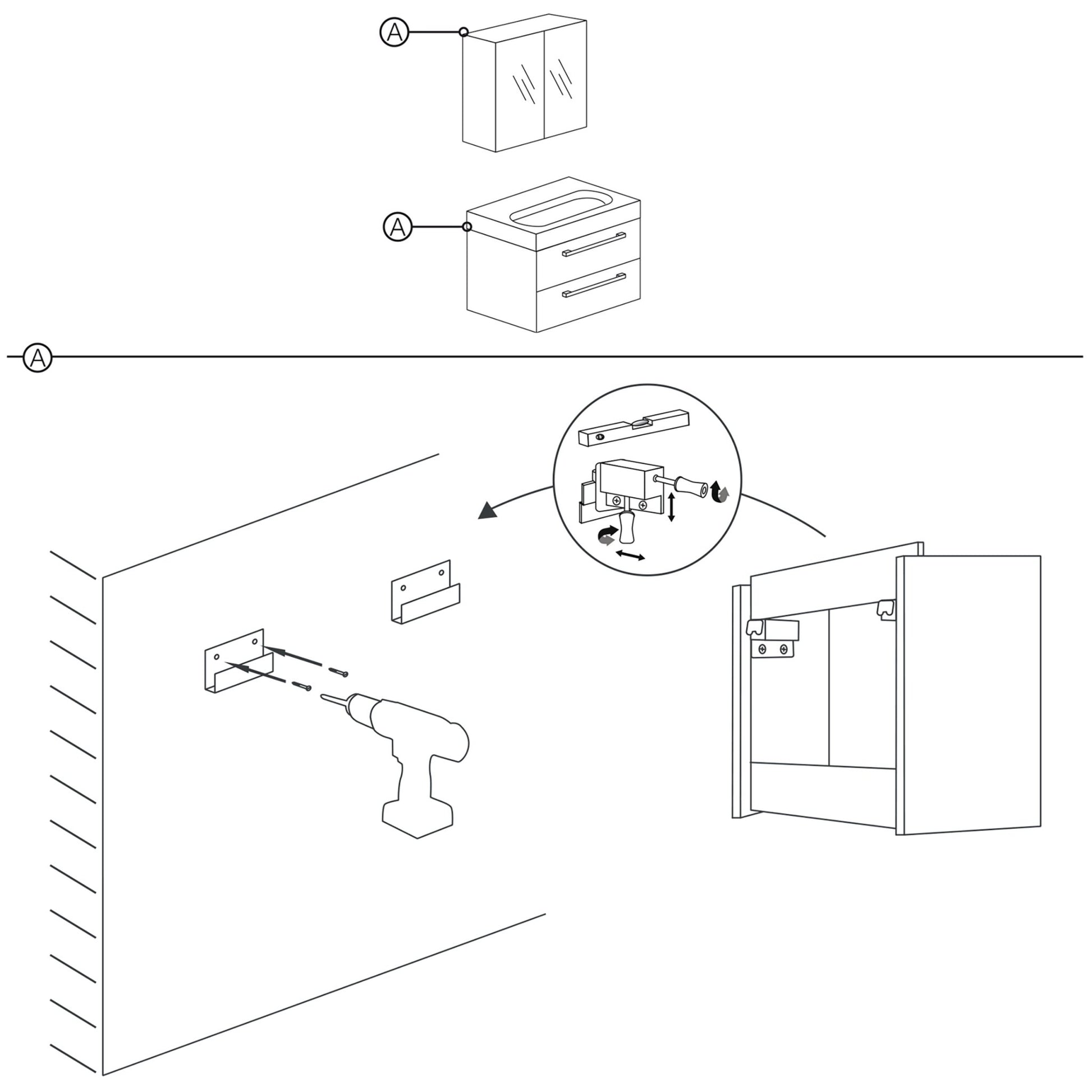 A

A

A