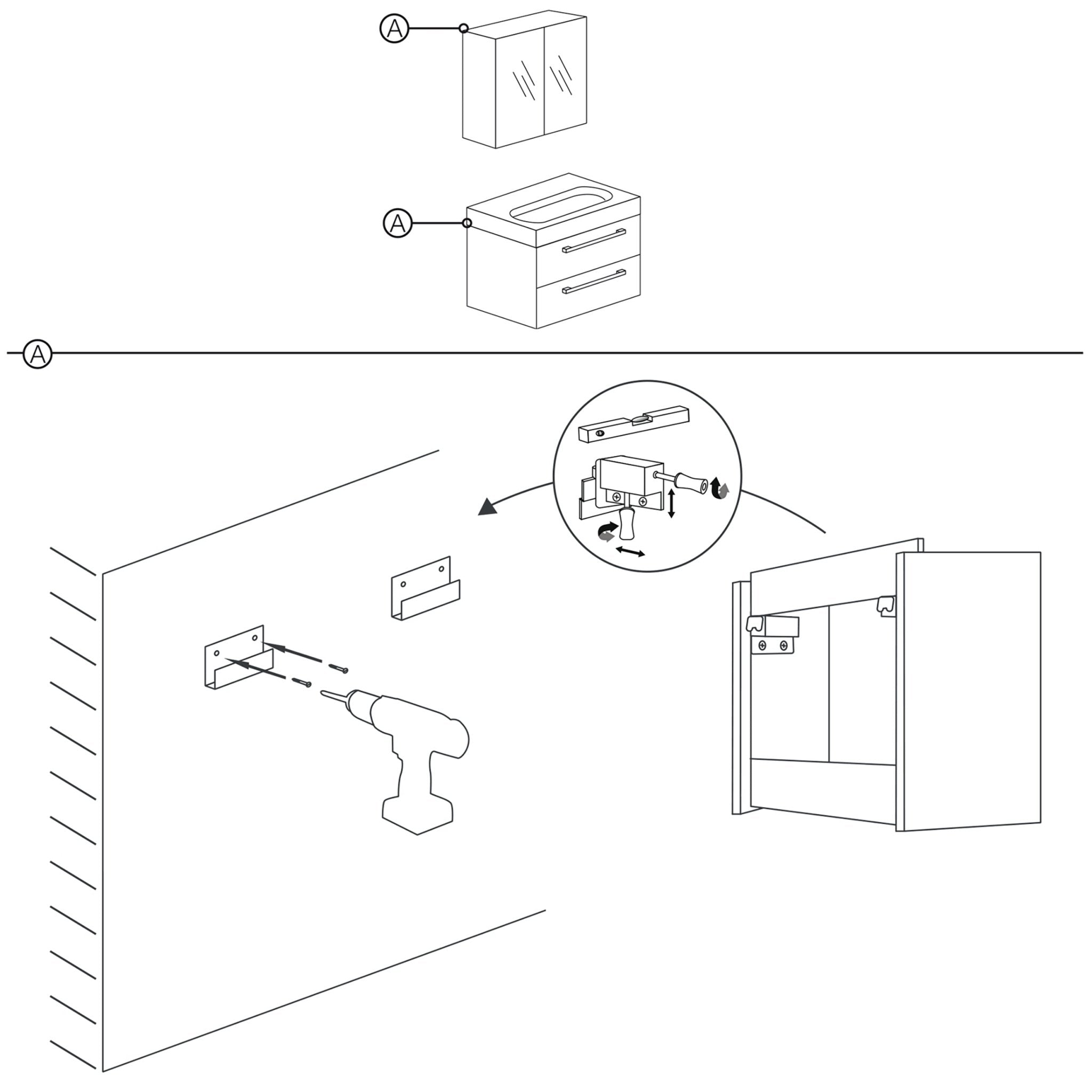 A

A

A