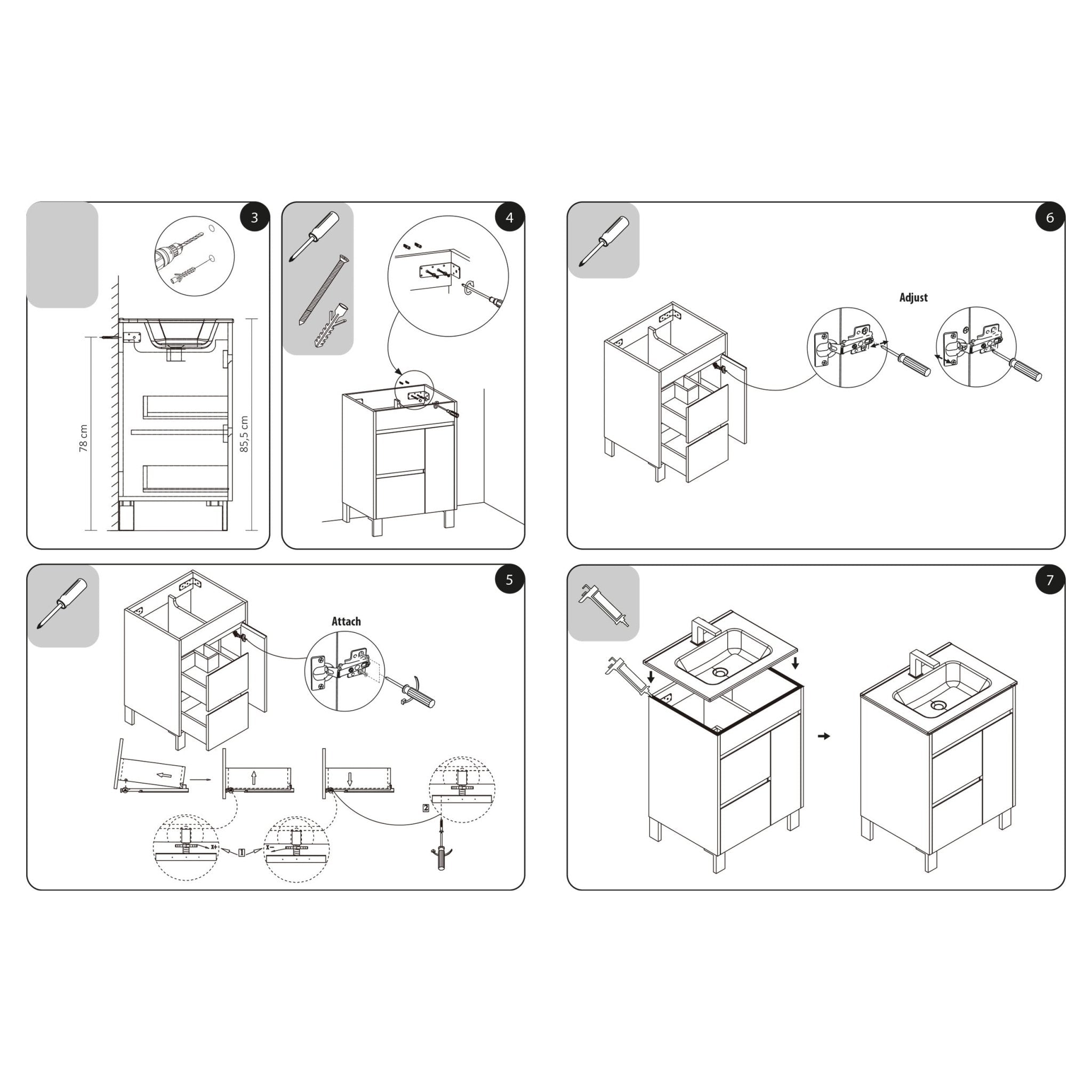 3

78 cm

85,5 cm

4

6

Adjust

5

Attach

X+

1

X−

2

7