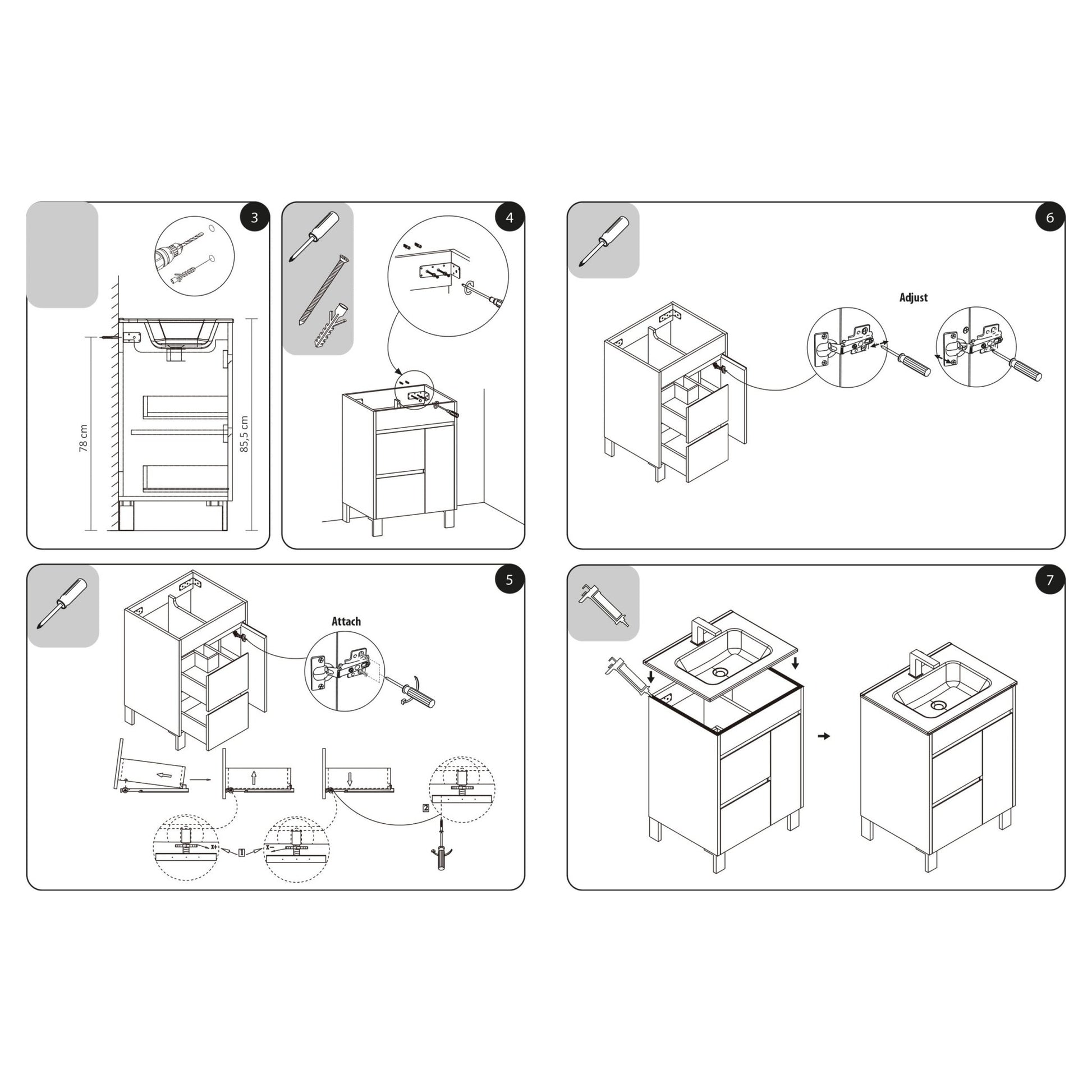 3

78 cm

85,5 cm

4

6

Adjust

5

Attach

1

2

7