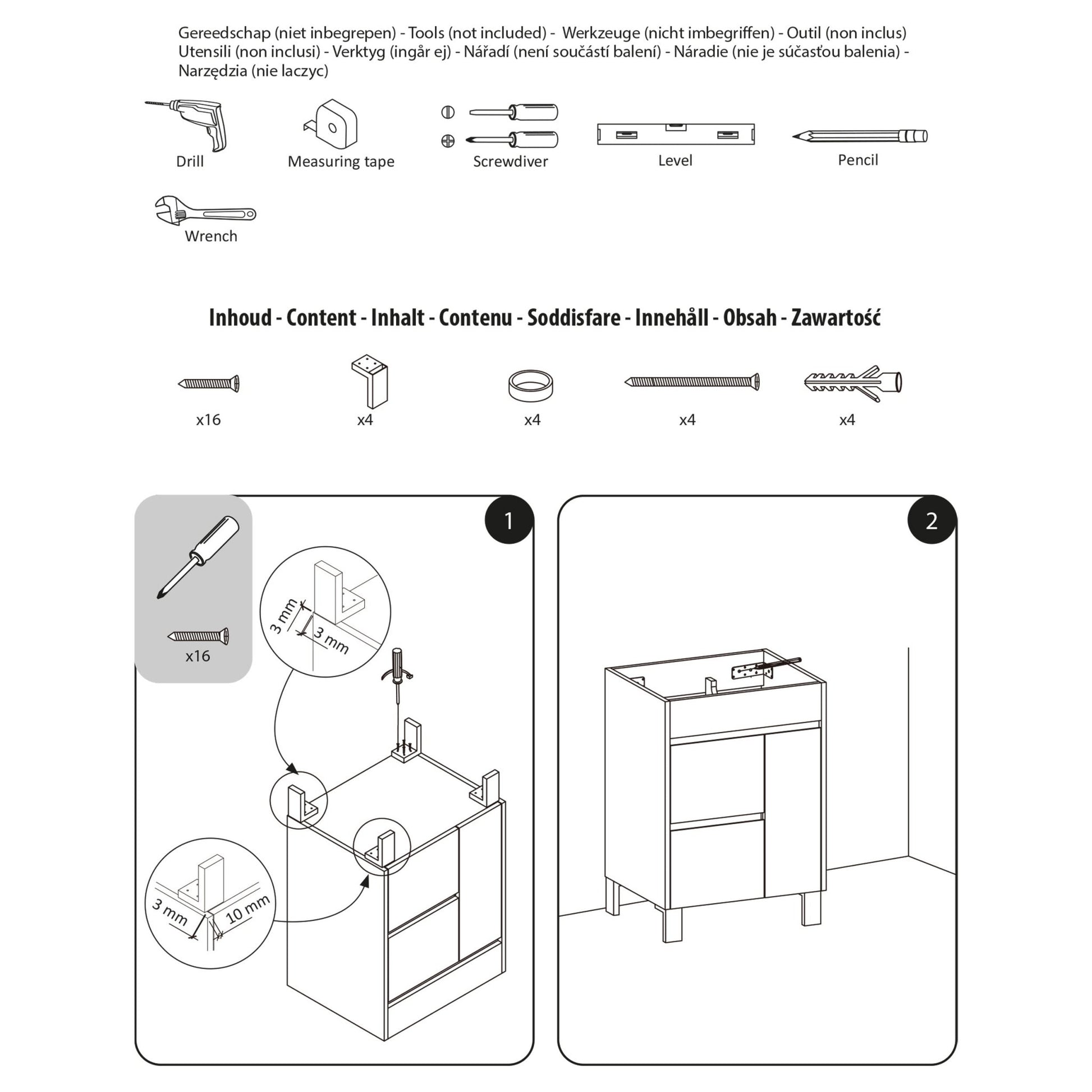 Gereedschap (niet inbegrepen) - Tools (not included) - Werkzeuge (nicht imbegriffen) - Outil (non inclus) Utensili (non inclusi) - Verktyg (ingår ej) - Nářadí (není součástí balení) - Náradie (nie je súčasťou balenia) - Narzędzia (nie laczyc)

Drill

Measuring tape

Screwdiver

Level

Pencil

Wrench

Inhoud - Content - Inhalt - Contenu - Soddisfare - Innehåll - Obsah - Zawartość

x16

x4

x4

x4

x4

1

x16

3 mm

3 mm

3 mm

10 mm

2