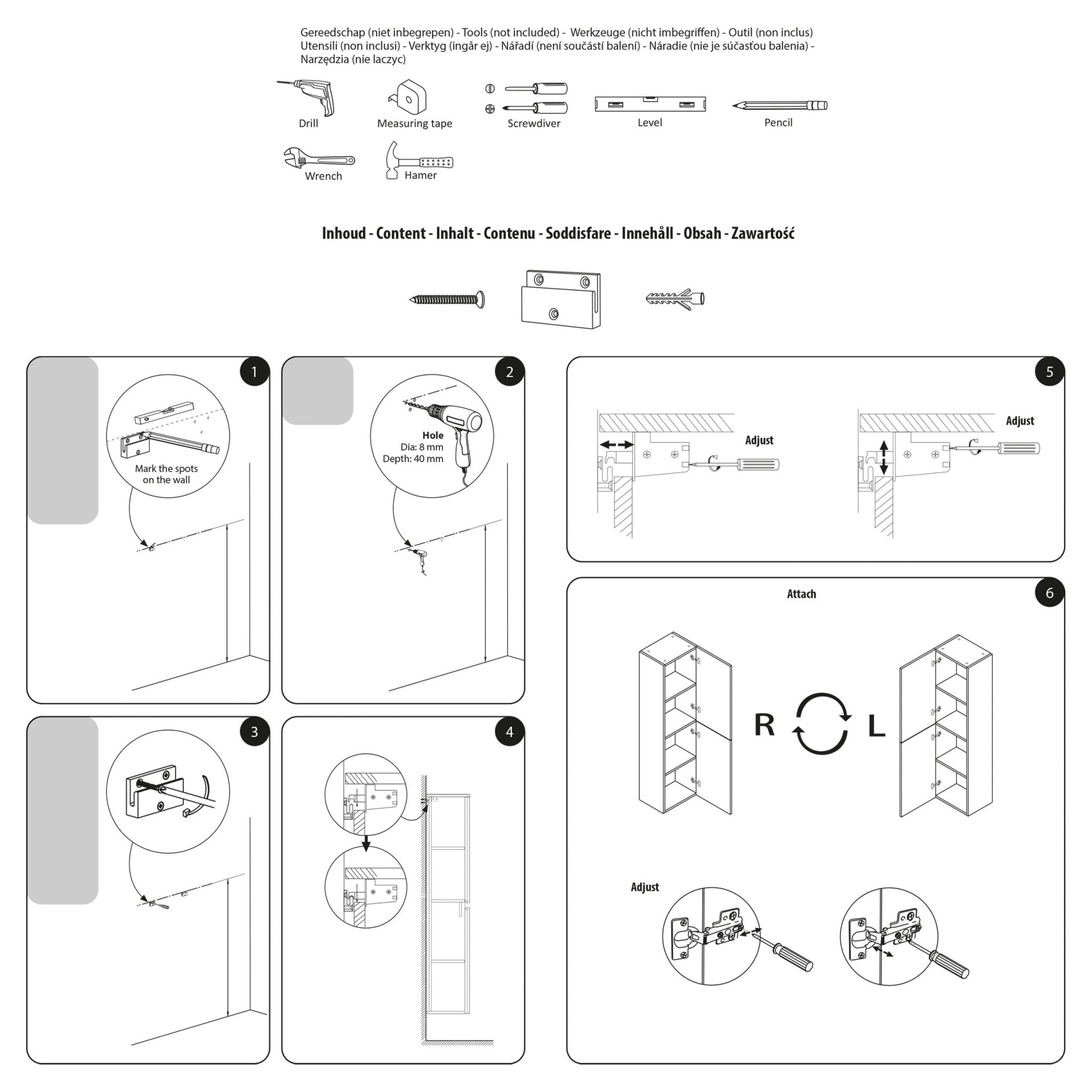 Gereedschap (niet inbegrepen) - Tools (not included) - Werkzeuge (nicht imbegriffen) - Outil (non inclus) Utensili (non inclusi) - Verktyg (ingår ej) - Nářadí (není součástí balení) - Náradie (nie je súčasťou balenia) - Narzędzia (nie laczyc)

Drill
Measuring tape
Screwdiver
Level
Pencil
Wrench
Hamer

Inhoud - Content - Inhalt - Contenu - Soddisfare - Innehåll - Obsah - Zawartość

1
Mark the spots on the wall

2
Hole
Dia: 8 mm
Depth: 40 mm

3

4

5
Adjust
Adjust

6
Attach
R
L
Adjust