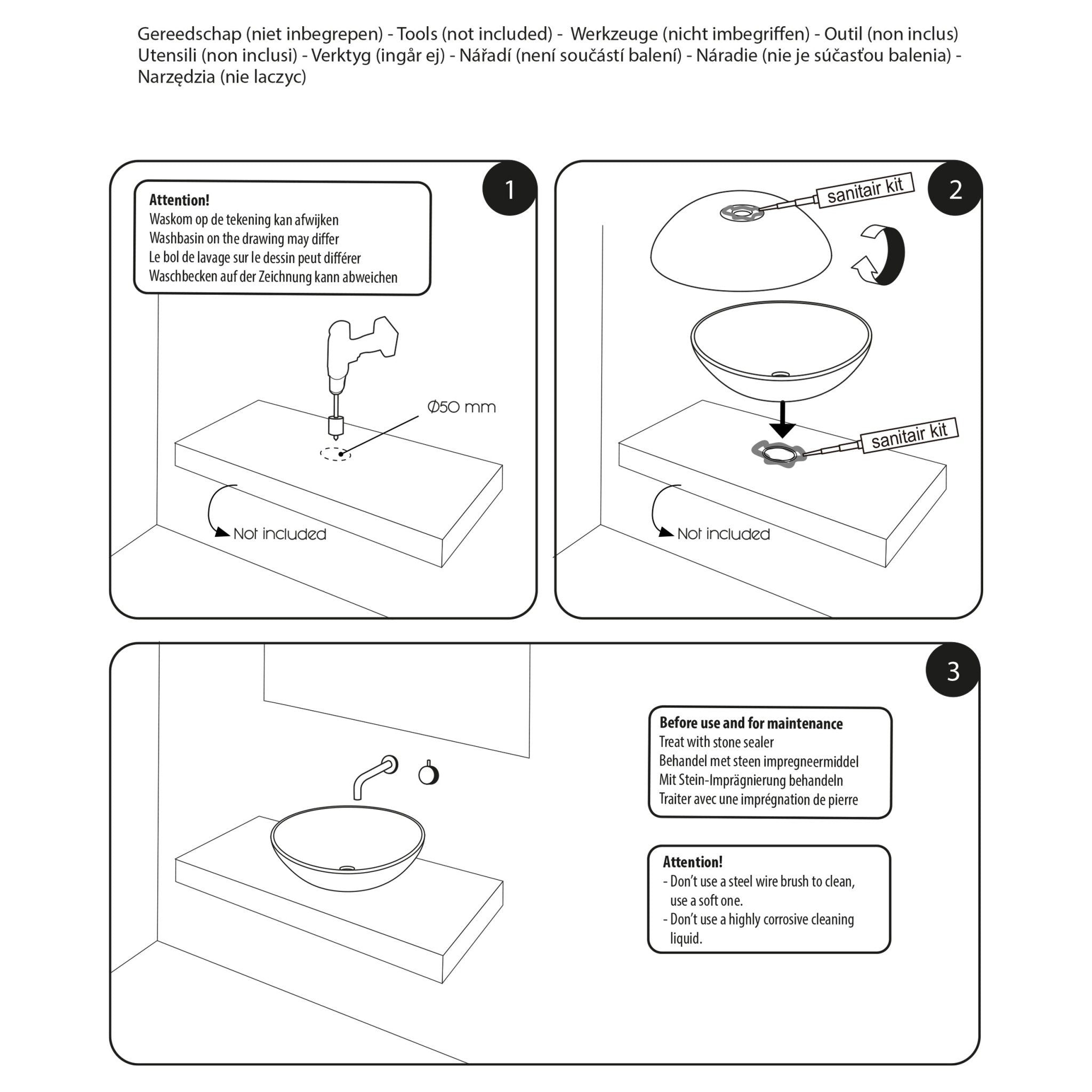 Gereedschap (niet inbegrepen) - Tools (not included) - Werkzeuge (nicht imbegriffen) - Outil (non inclus) Utensili (non inclusi) - Verktyg (ingår ej) - Nářadí (není součástí balení) - Náradie (nie je súčasťou balenia) - Narzędzia (nie laczyc)

1

Attention!
Waskom op de tekening kan afwijken
Washbasin on the drawing may differ
Le bol de lavage sur le dessin peut différer
Waschbecken auf der Zeichnung kann abweichen

Ø50 mm

Not included

2

sanitair kit

sanitair kit

Not included

3

Before use and for maintenance
Treat with stone sealer
Behandel met steen impregneermiddel
Mit Stein-Imprägnierung behandeln
Traiter avec une imprégnation de pierre

Attention!
- Don't use a steel wire brush to clean, use a soft one.
- Don't use a highly corrosive cleaning liquid.