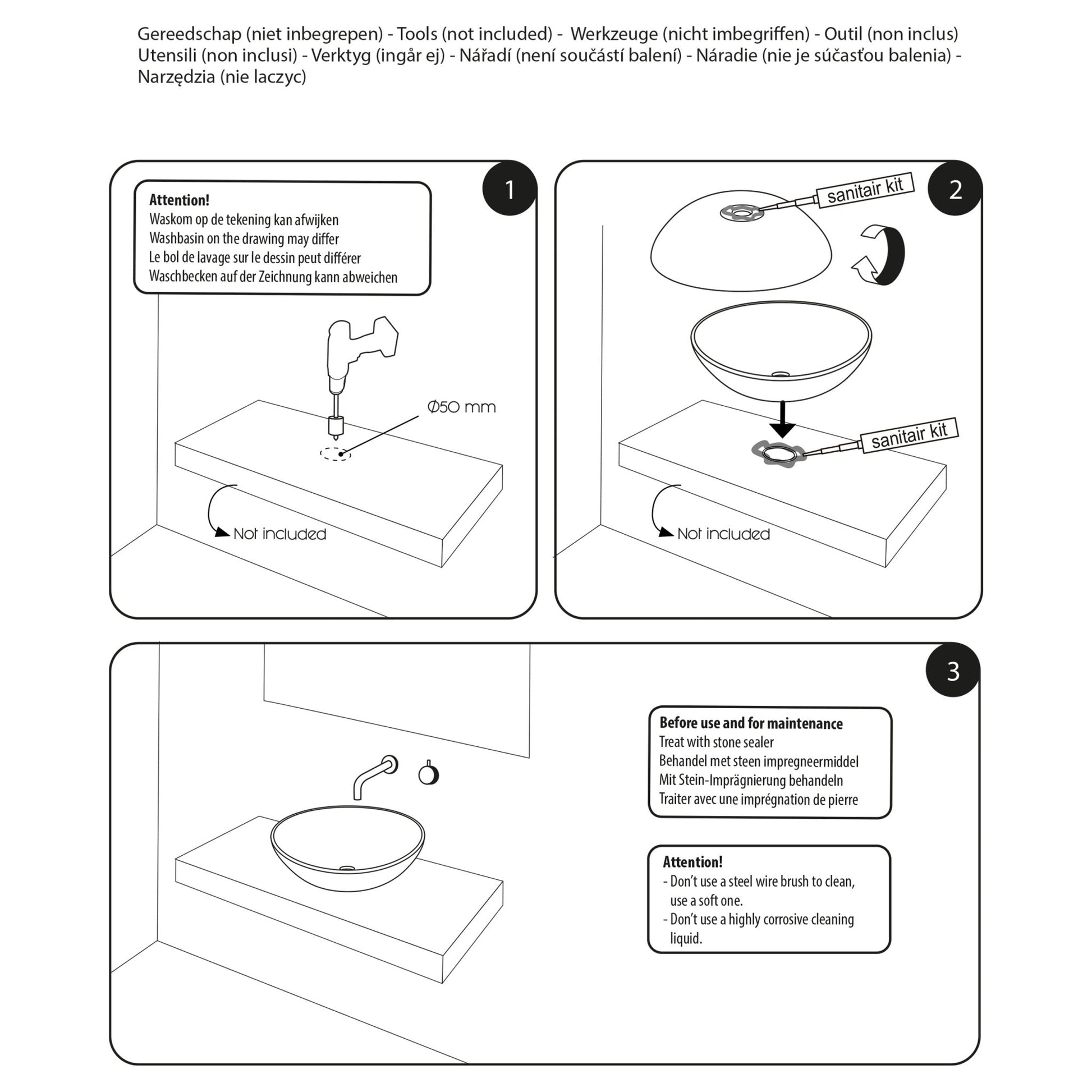 Gereedschap (niet inbegrepen) - Tools (not included) - Werkzeuge (nicht imbegriffen) - Outil (non inclus) Utensili (non inclusi) - Verktyg (ingår ej) - Nářadí (není součástí balení) - Náradie (nie je súčasťou balenia) - Narzędzia (nie laczyc)

1

Attention!
Waskom op de tekening kan afwijken
Washbasin on the drawing may differ
Le bol de lavage sur le dessin peut différer
Waschbecken auf der Zeichnung kann abweichen

Ø50 mm

Not included

2

sanitair kit

sanitair kit

Not included

3

Before use and for maintenance
Treat with stone sealer
Behandel met steen impregneermiddel
Mit Stein-Imprägnierung behandeln
Traiter avec une imprégnation de pierre

Attention!
- Don't use a steel wire brush to clean, use a soft one.
- Don't use a highly corrosive cleaning liquid.