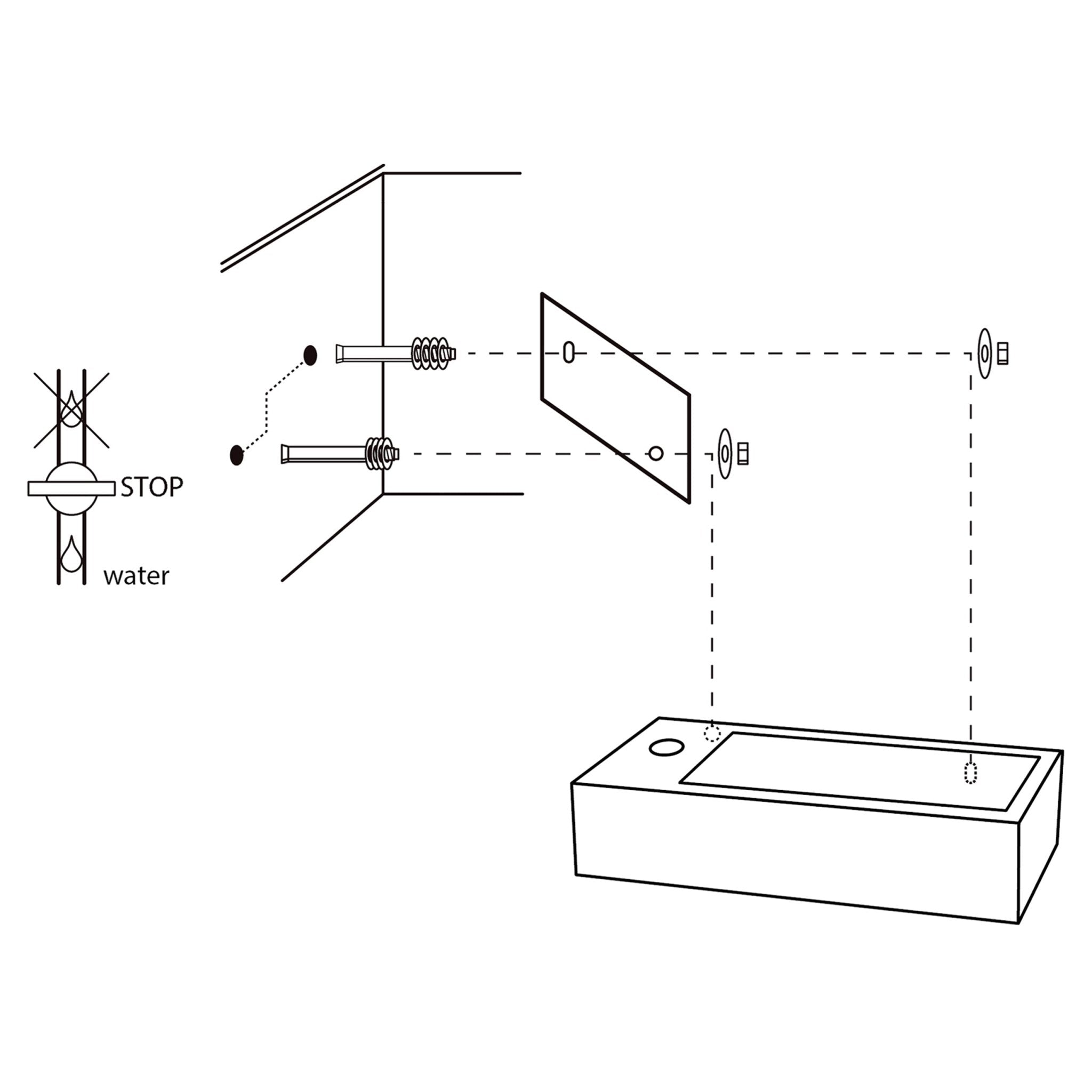 STOP

water