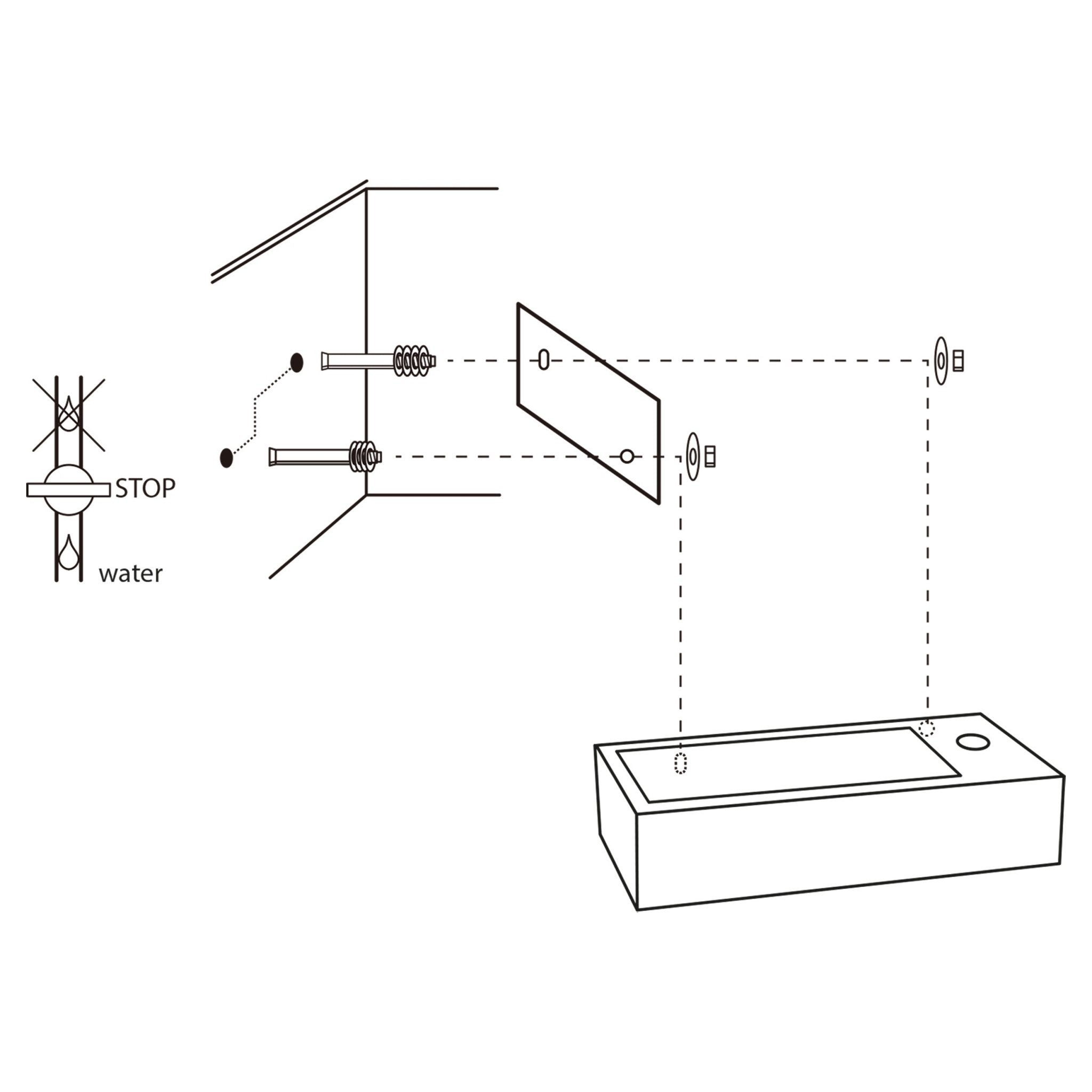 STOP
water