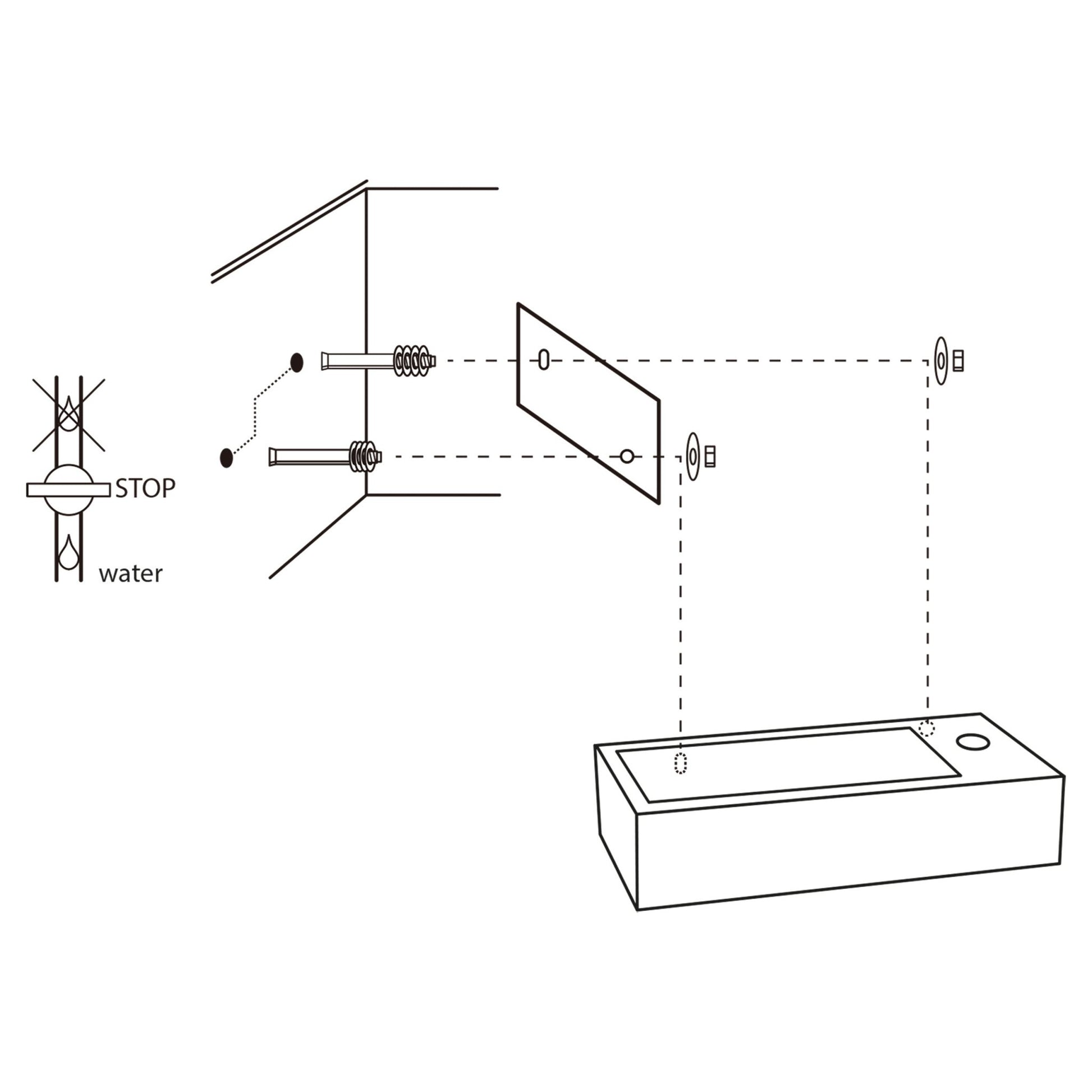 STOP

water