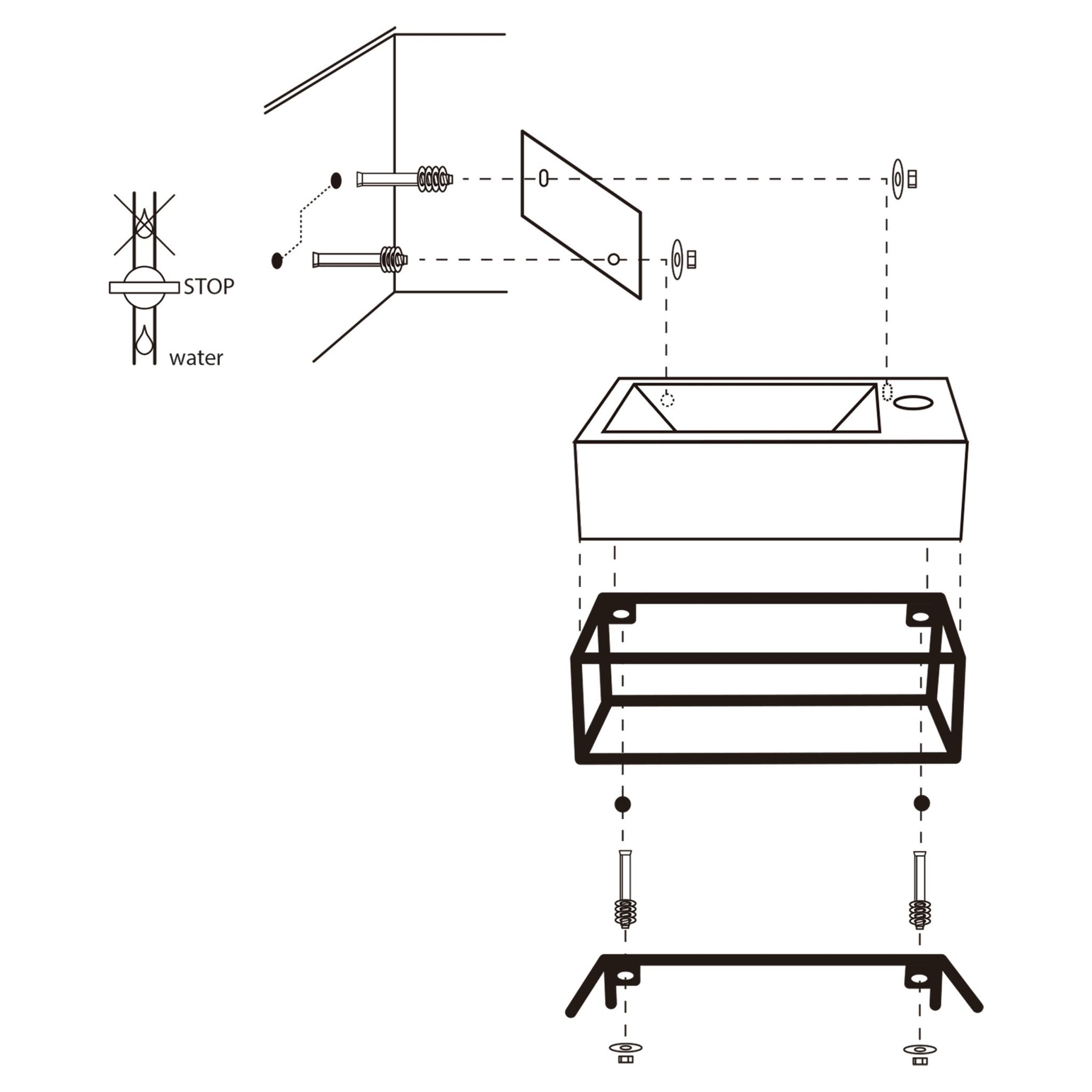 STOP

water