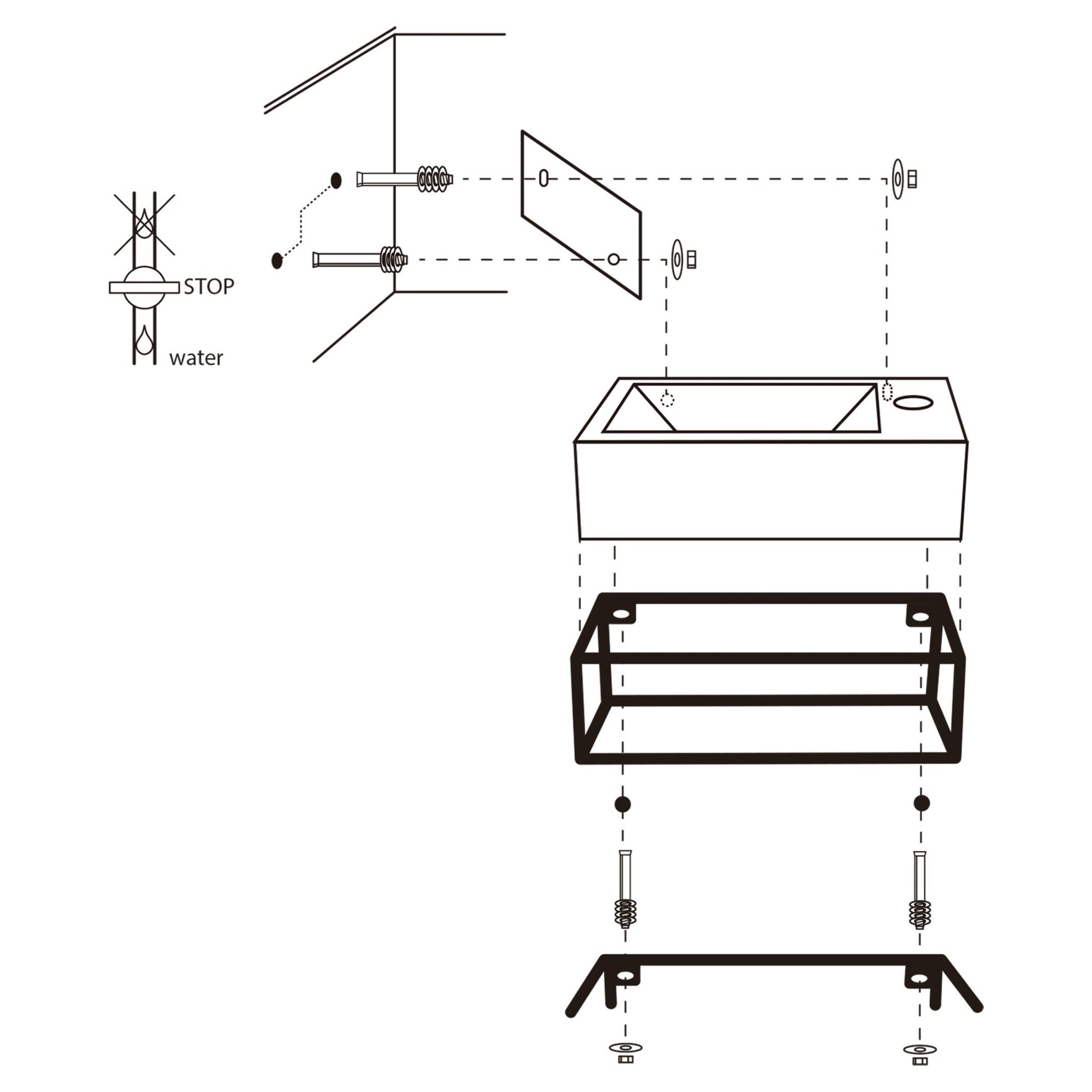 STOP

water