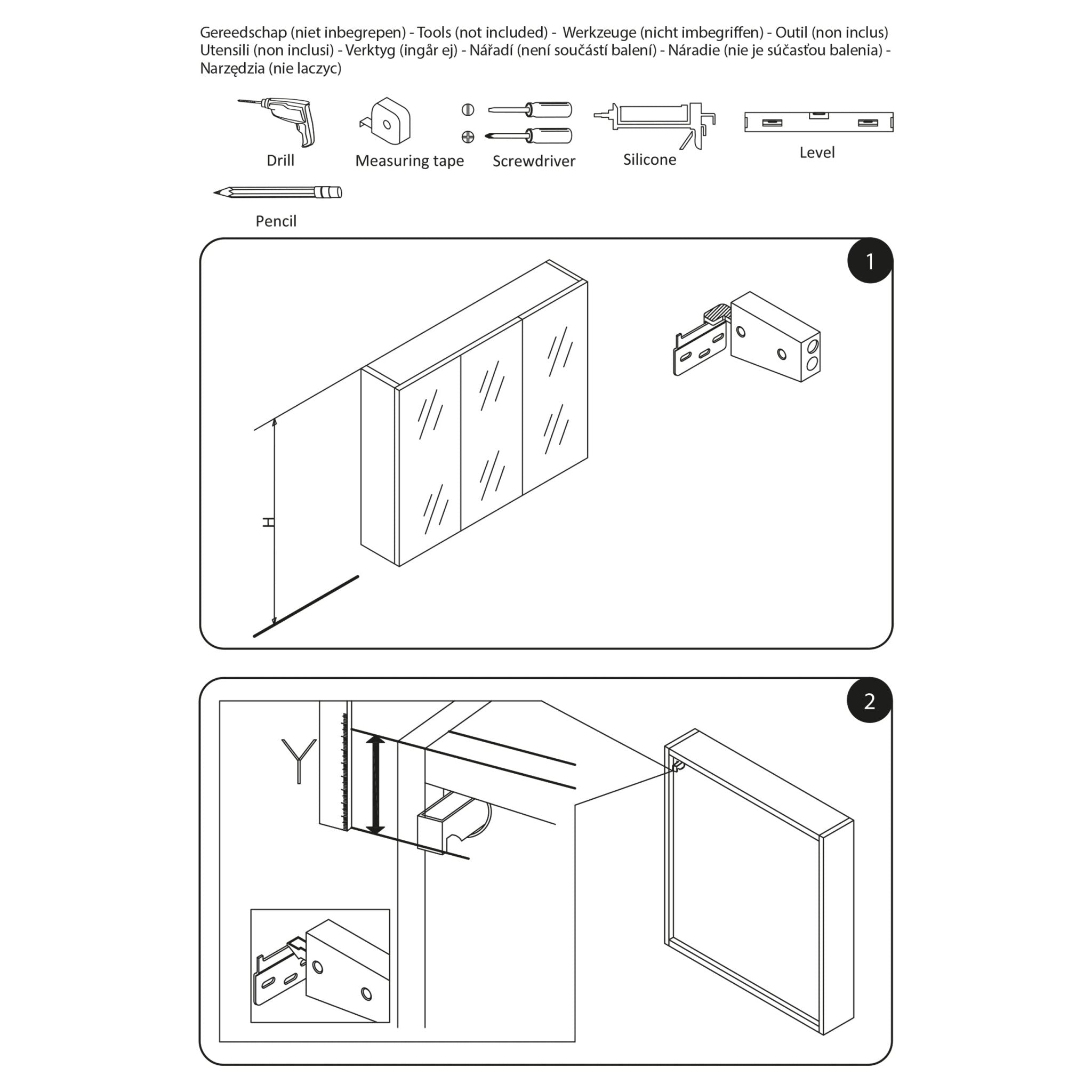 Gereedschap (niet inbegrepen) - Tools (not included) - Werkzeuge (nicht imbegriffen) - Outil (non inclus) Utensili (non inclusi) - Verktyg (ingår ej) - Nářadí (není součástí balení) - Náradie (nie je súčasťou balenia) - Narzędzia (nie laczyc)

Drill

Measuring tape

Screwdriver

Silicone

Level

Pencil

1

H

2

Y