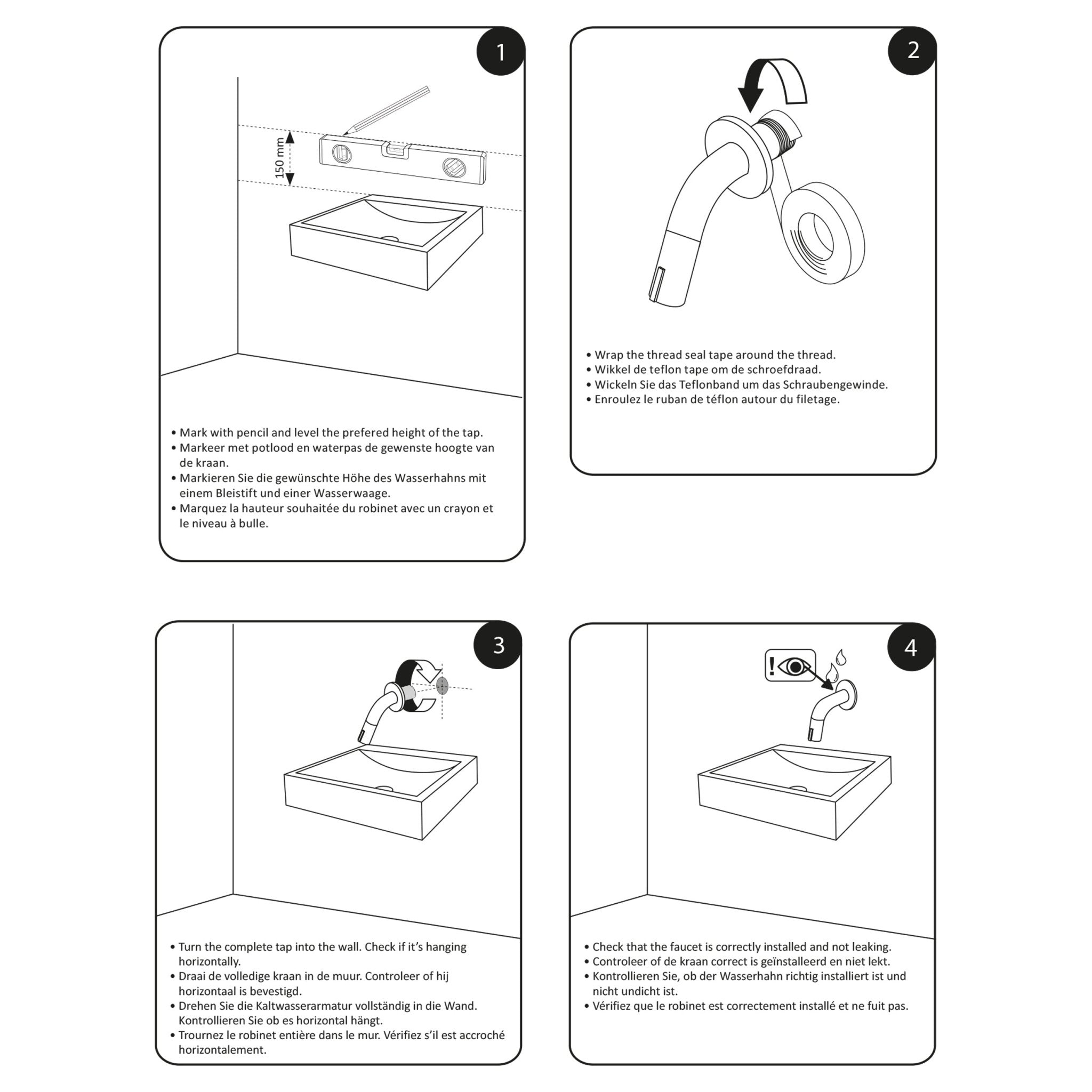 1

150 mm

• Mark with pencil and level the prefered height of the tap.
• Markeer met potlood en waterpas de gewenste hoogte van de kraan.
• Markieren Sie die gewünschte Höhe des Wasserhahns mit einem Bleistift und einer Wasserwaage.
• Marquez la hauteur souhaitée du robinet avec un crayon et le niveau à bulle.

2

• Wrap the thread seal tape around the thread.
• Wikkel de teflon tape om de schroefdraad.
• Wickeln Sie das Teflonband um das Schraubengewinde.
• Enroulez le ruban de téflon autour du filetage.

3

• Turn the complete tap into the wall. Check if it's hanging horizontally.
• Draai de volledige kraan in de muur. Controleer of hij horizontaal is bevestigd.
• Drehen Sie die Kaltwasserarmatur vollständig in die Wand. Kontrollieren Sie ob es horizontal hängt.
• Trournez le robinet entière dans le mur. Vérifiez s'il est accroché horizontalement.

4

!

• Check that the faucet is correctly installed and not leaking.
• Controleer of de kraan correct is geïnstalleerd en niet lekt.
• Kontrollieren Sie, ob der Wasserhahn richtig installiert ist und nicht undicht ist.
• Vérifiez que le robinet est correctement installé et ne fuit pas.