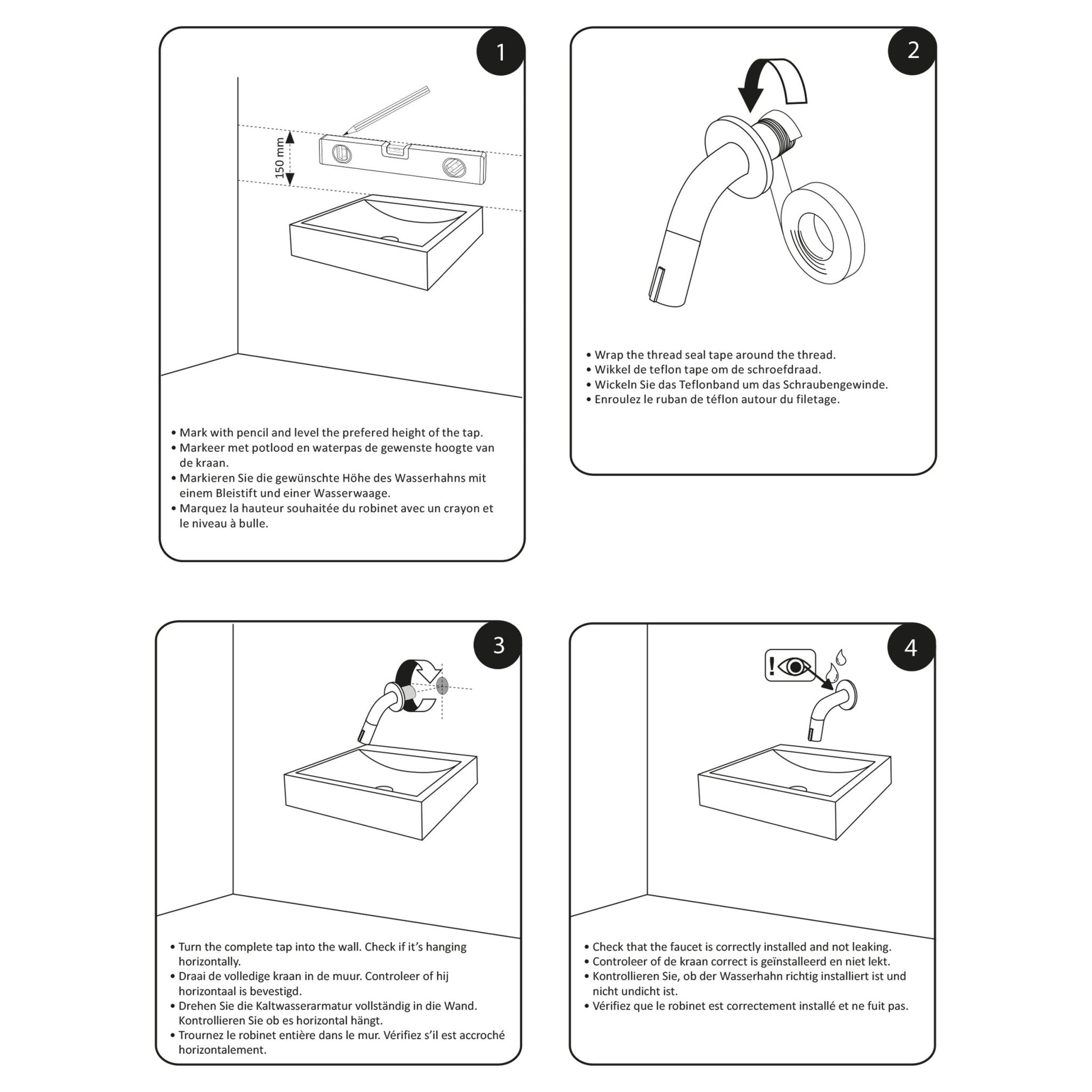 1

150 mm

• Mark with pencil and level the prefered height of the tap.
• Markeer met potlood en waterpas de gewenste hoogte van de kraan.
• Markieren Sie die gewünschte Höhe des Wasserhahns mit einem Bleistift und einer Wasserwaage.
• Marquez la hauteur souhaitée du robinet avec un crayon et le niveau à bulle.

2

• Wrap the thread seal tape around the thread.
• Wikkel de teflon tape om de schroefdraad.
• Wickeln Sie das Teflonband um das Schraubengewinde.
• Enroulez le ruban de téflon autour du filetage.

3

• Turn the complete tap into the wall. Check if it's hanging horizontally.
• Draai de volledige kraan in de muur. Controleer of hij horizontaal is bevestigd.
• Drehen Sie die Kaltwasserarmatur vollständig in die Wand. Kontrollieren Sie ob es horizontal hängt.
• Trournez le robinet entière dans le mur. Vérifiez s'il est accroché horizontalement.

4

!

• Check that the faucet is correctly installed and not leaking.
• Controleer of de kraan correct is geïnstalleerd en niet lekt.
• Kontrollieren Sie, ob der Wasserhahn richtig installiert ist und nicht undicht ist.
• Vérifiez que le robinet est correctement installé et ne fuit pas.