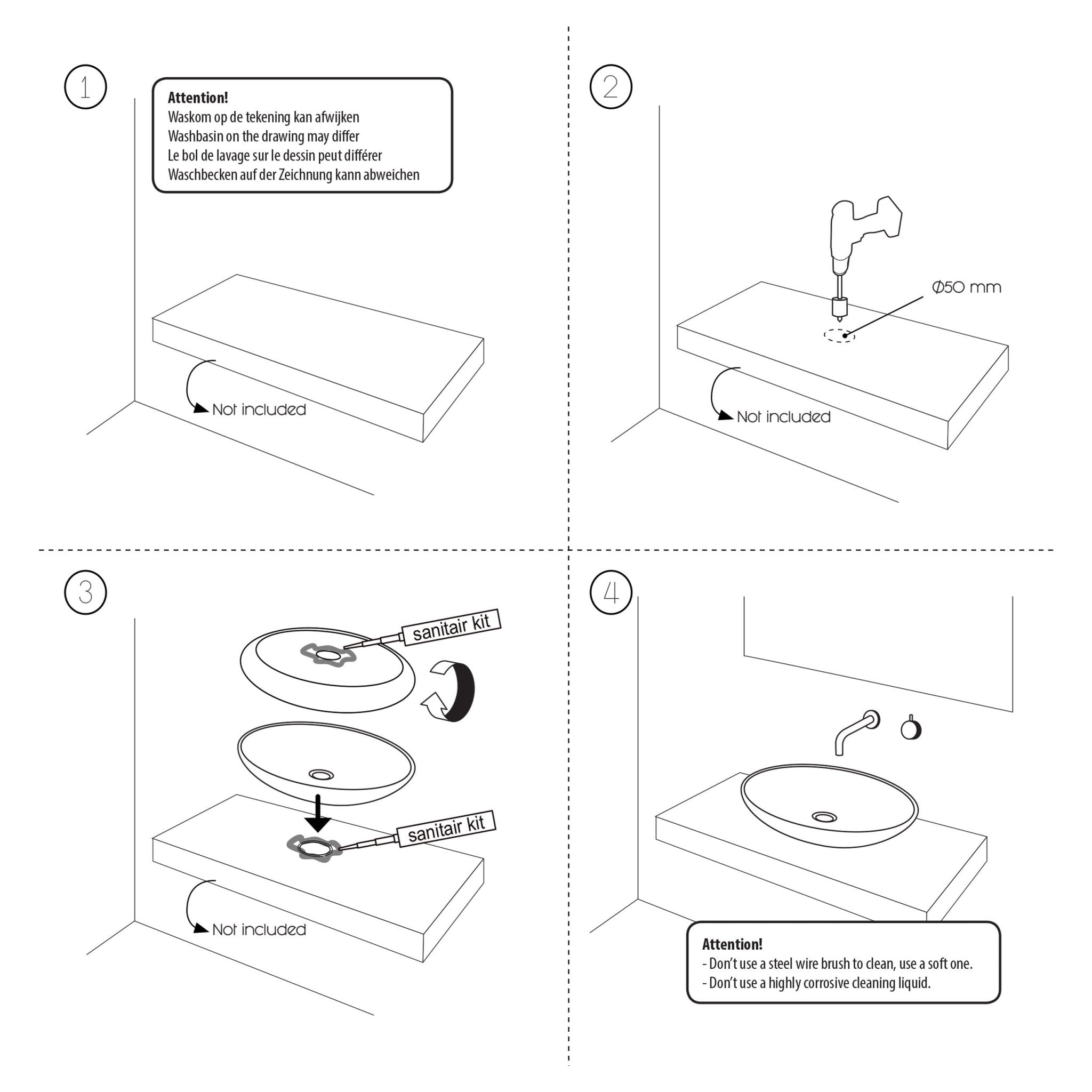 1

Attention!
Waskom op de tekening kan afwijken
Washbasin on the drawing may differ
Le bol de lavage sur le dessin peut différer
Waschbecken auf der Zeichnung kann abweichen

Not included

2

Ø50 mm

Not included

3

sanitair kit

sanitair kit

Not included

4

Attention!
- Don't use a steel wire brush to clean, use a soft one.
- Don't use a highly corrosive cleaning liquid.