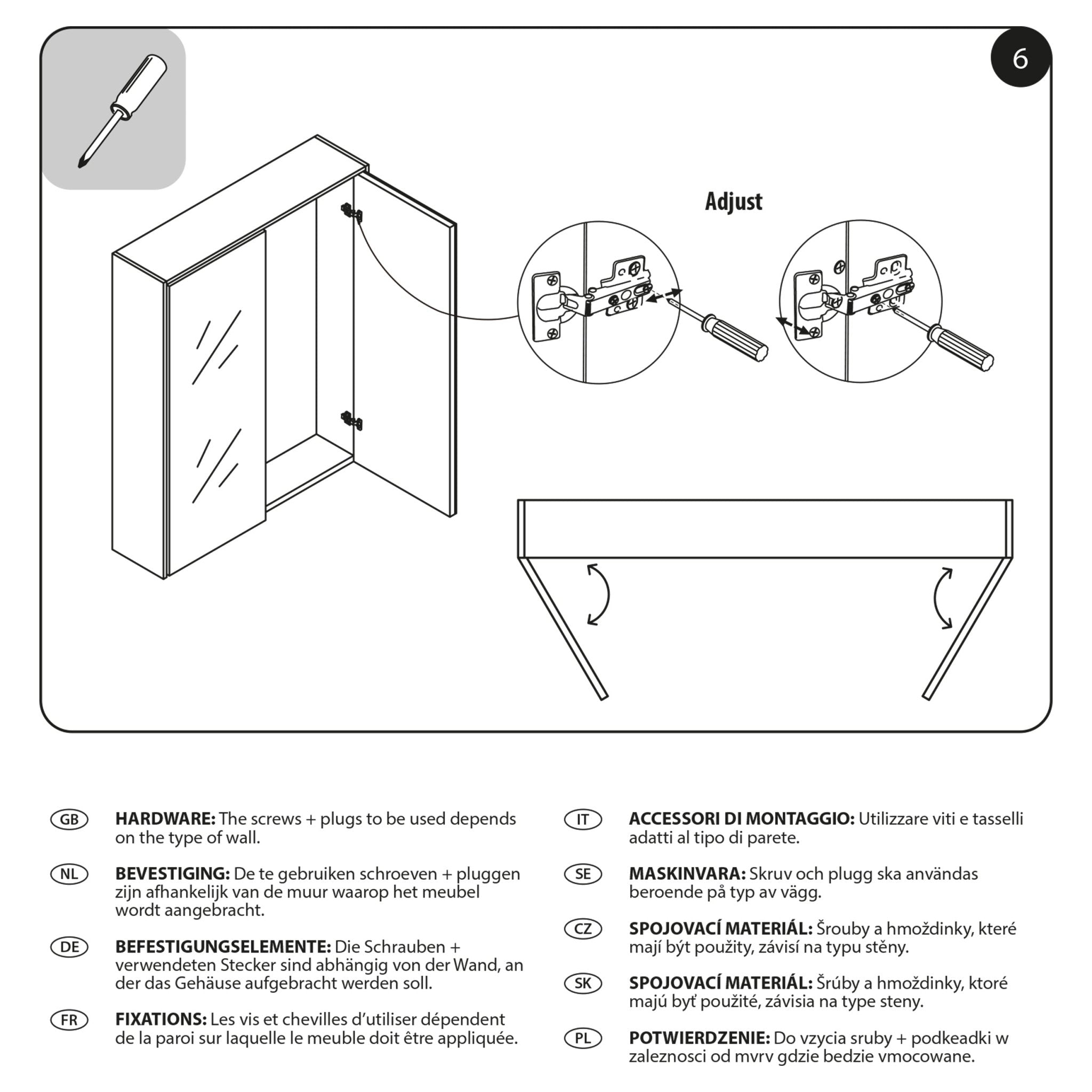 6

Adjust

GB **HARDWARE:** The screws + plugs to be used depends on the type of wall.

NL **BEVESTIGING:** De te gebruiken schroeven + pluggen zijn afhankelijk van de muur waarop het meubel wordt aangebracht.

DE **BEFESTIGUNGSELEMENTE:** Die Schrauben + verwendeten Stecker sind abhängig von der Wand, an der das Gehäuse aufgebracht werden soll.

FR **FIXATIONS:** Les vis et chevilles d'utiliser dépendent de la paroi sur laquelle le meuble doit être appliquée.

IT **ACCESSORI DI MONTAGGIO:** Utilizzare viti e tasselli adatti al tipo di parete.

SE **MASKINVARA:** Skruv och plugg ska användas beroende på typ av vägg.

CZ **SPOJOVACÍ MATERIÁL:** Šrouby a hmoždinky, které mají být použity, závisí na typu stěny.

SK **SPOJOVACÍ MATERIÁL:** Šrúby a hmoždinky, ktoré majú byť použité, závisia na type steny.

PL **POTWIERDZENIE:** Do vzycia sruby + podkeadki w zaleznosci od mvrv gdzie bedzie vmocowane.