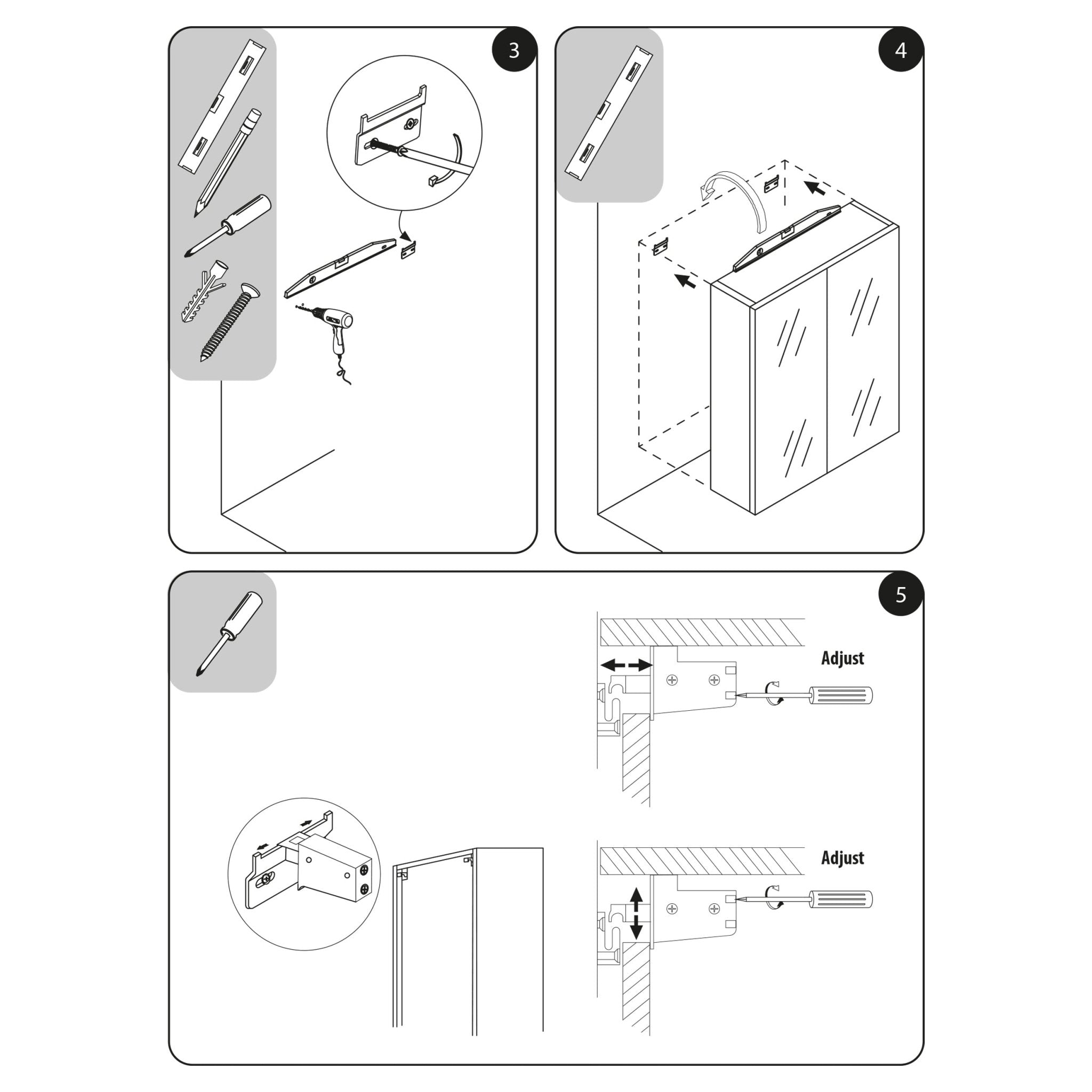 3

4

5

Adjust

Adjust