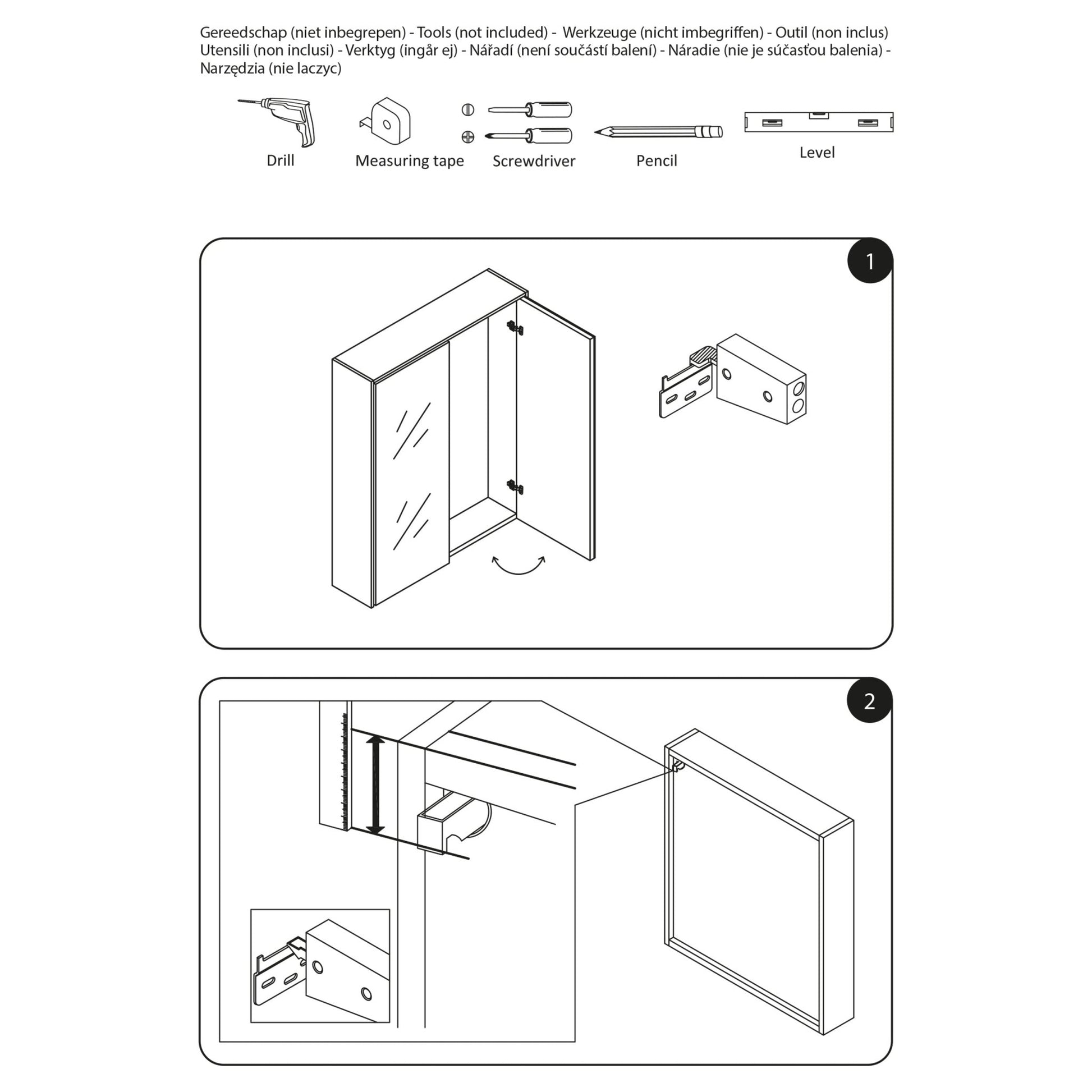 Gereedschap (niet inbegrepen) - Tools (not included) - Werkzeuge (nicht imbegriffen) - Outil (non inclus) Utensili (non inclusi) - Verktyg (ingår ej) - Nářadí (není součástí balení) - Náradie (nie je súčasťou balenia) - Narzędzia (nie laczyc)

Drill

Measuring tape

Screwdriver

Pencil

Level

1

2