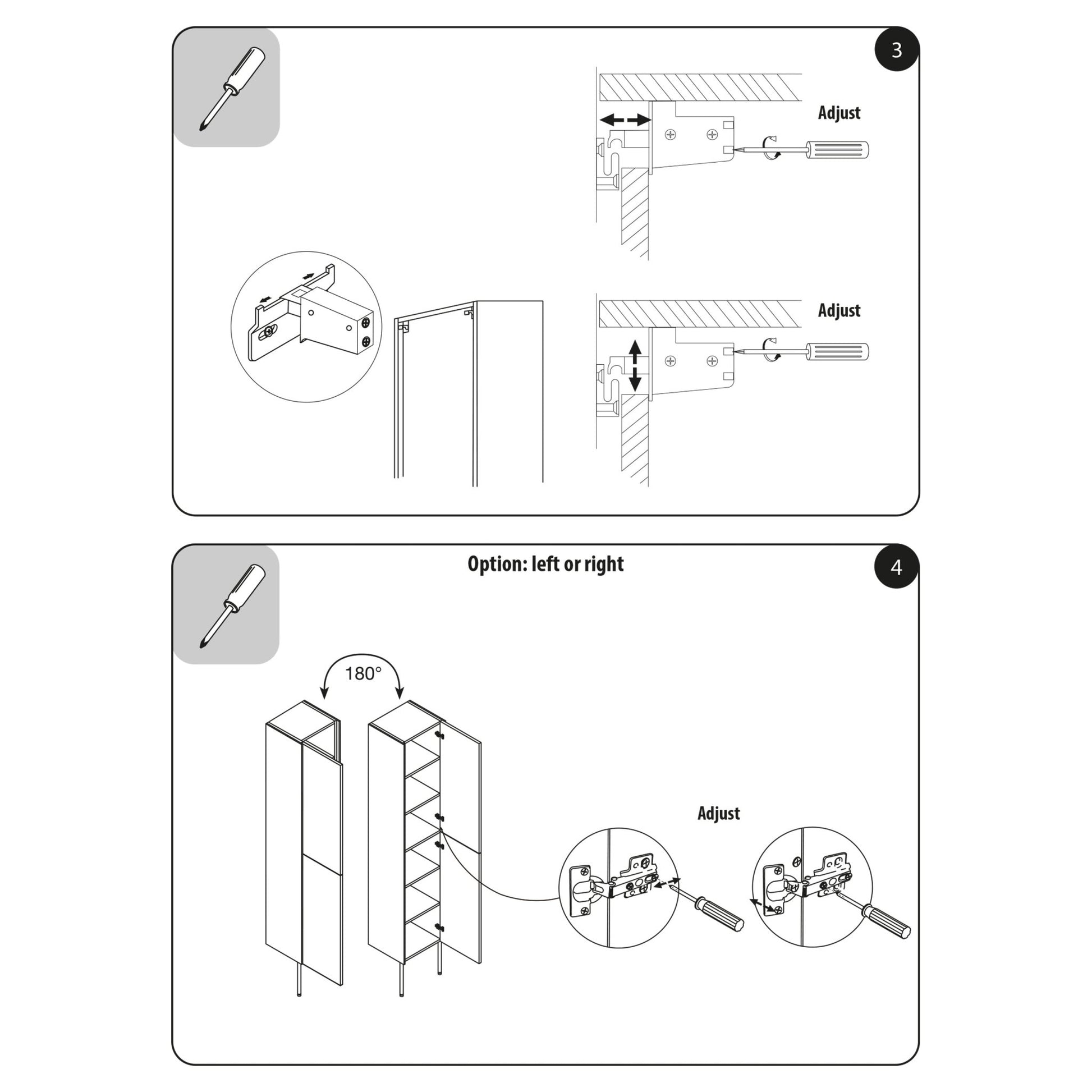 3

Adjust

Adjust

Option: left or right

4

180°

Adjust