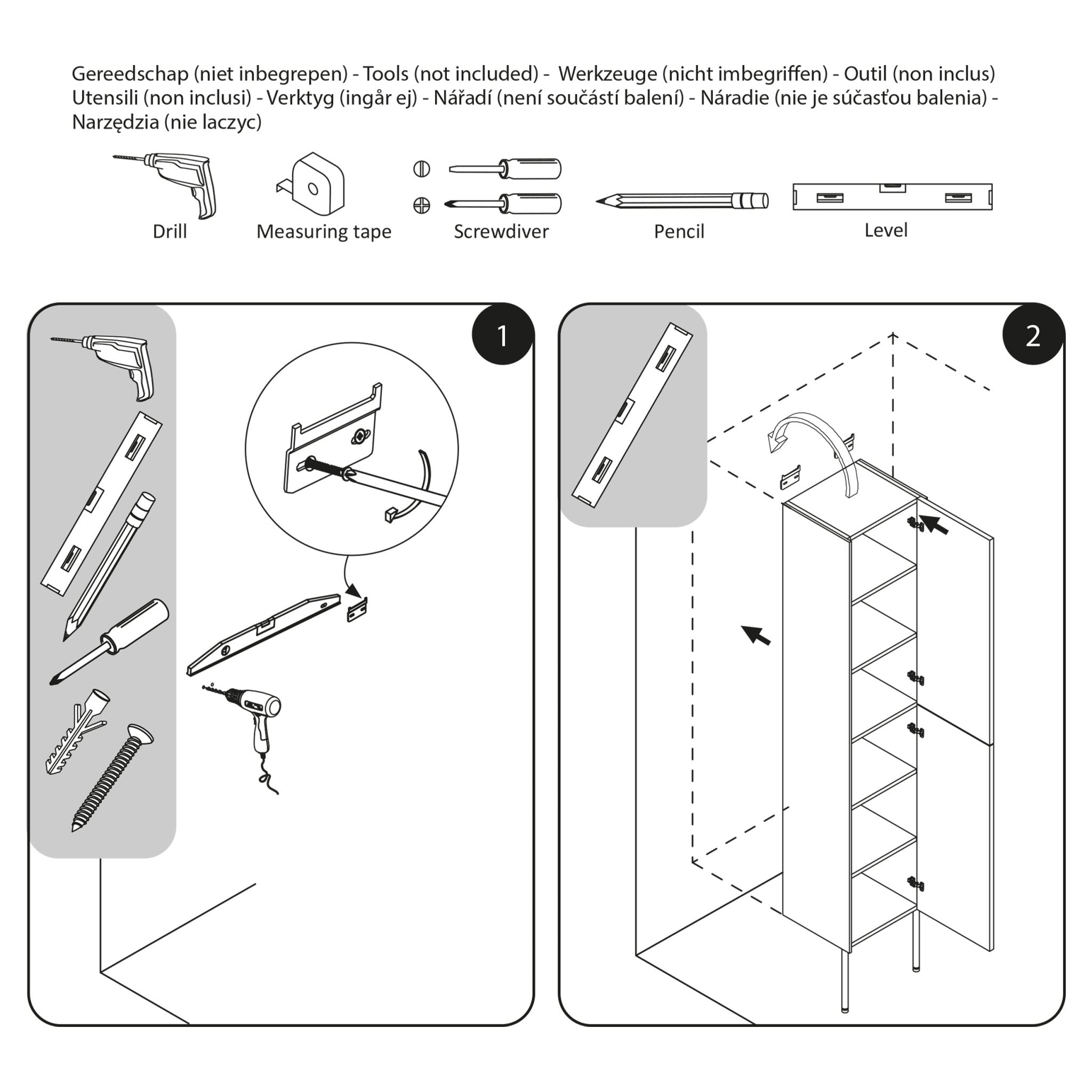 Gereedschap (niet inbegrepen) - Tools (not included) - Werkzeuge (nicht imbegriffen) - Outil (non inclus) Utensili (non inclusi) - Verktyg (ingår ej) - Nářadí (není součástí balení) - Náradie (nie je súčasťou balenia) - Narzędzia (nie laczyc)

Drill

Measuring tape

Screwdiver

Pencil

Level

1

2