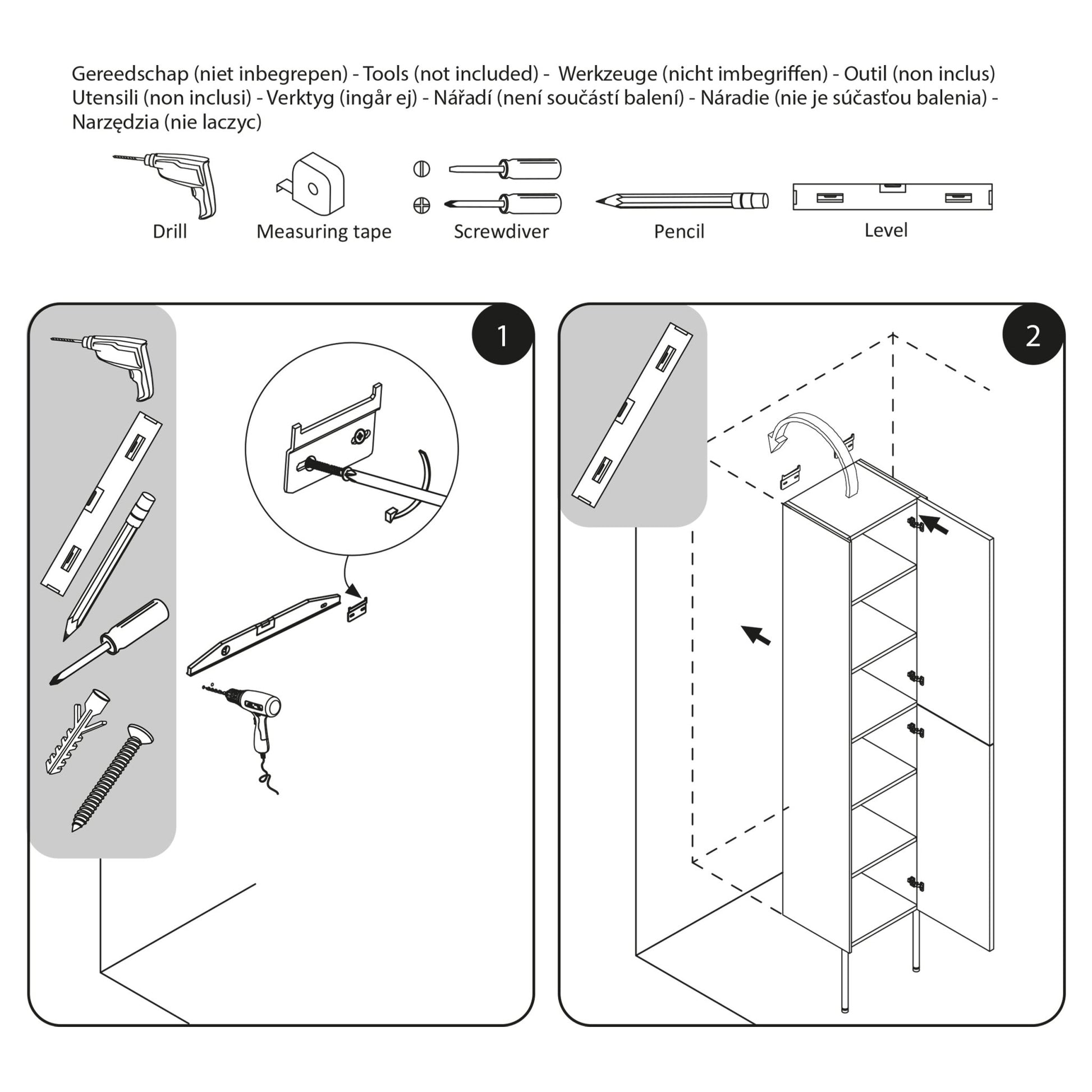 Gereedschap (niet inbegrepen) - Tools (not included) - Werkzeuge (nicht imbegriffen) - Outil (non inclus) Utensili (non inclusi) - Verktyg (ingår ej) - Nářadí (není součástí balení) - Náradie (nie je súčasťou balenia) - Narzędzia (nie laczyc)

Drill

Measuring tape

Screwdiver

Pencil

Level

1

2