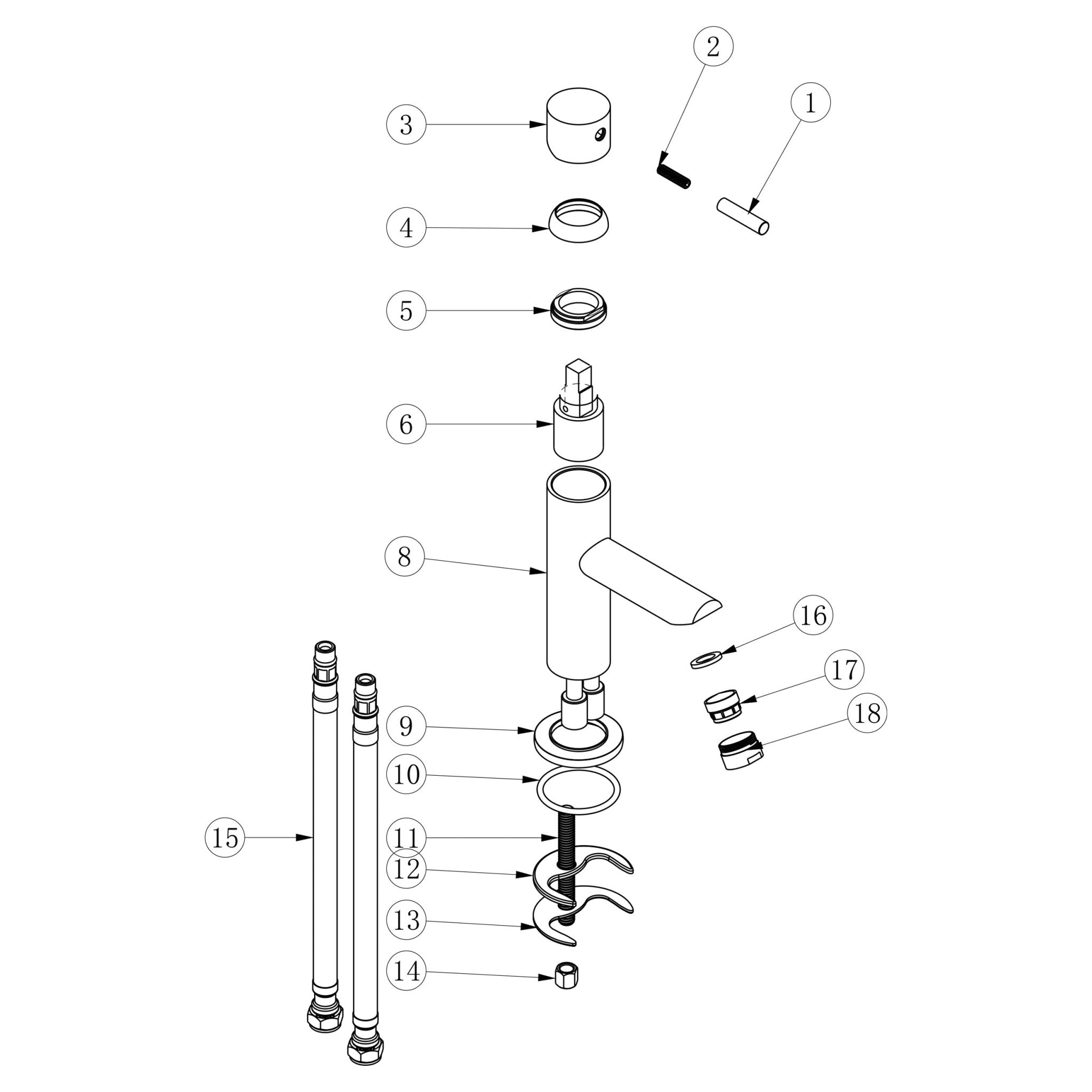 2
1
3
4
5
6
8
16
17
18
9
10
15
11
12
13
14