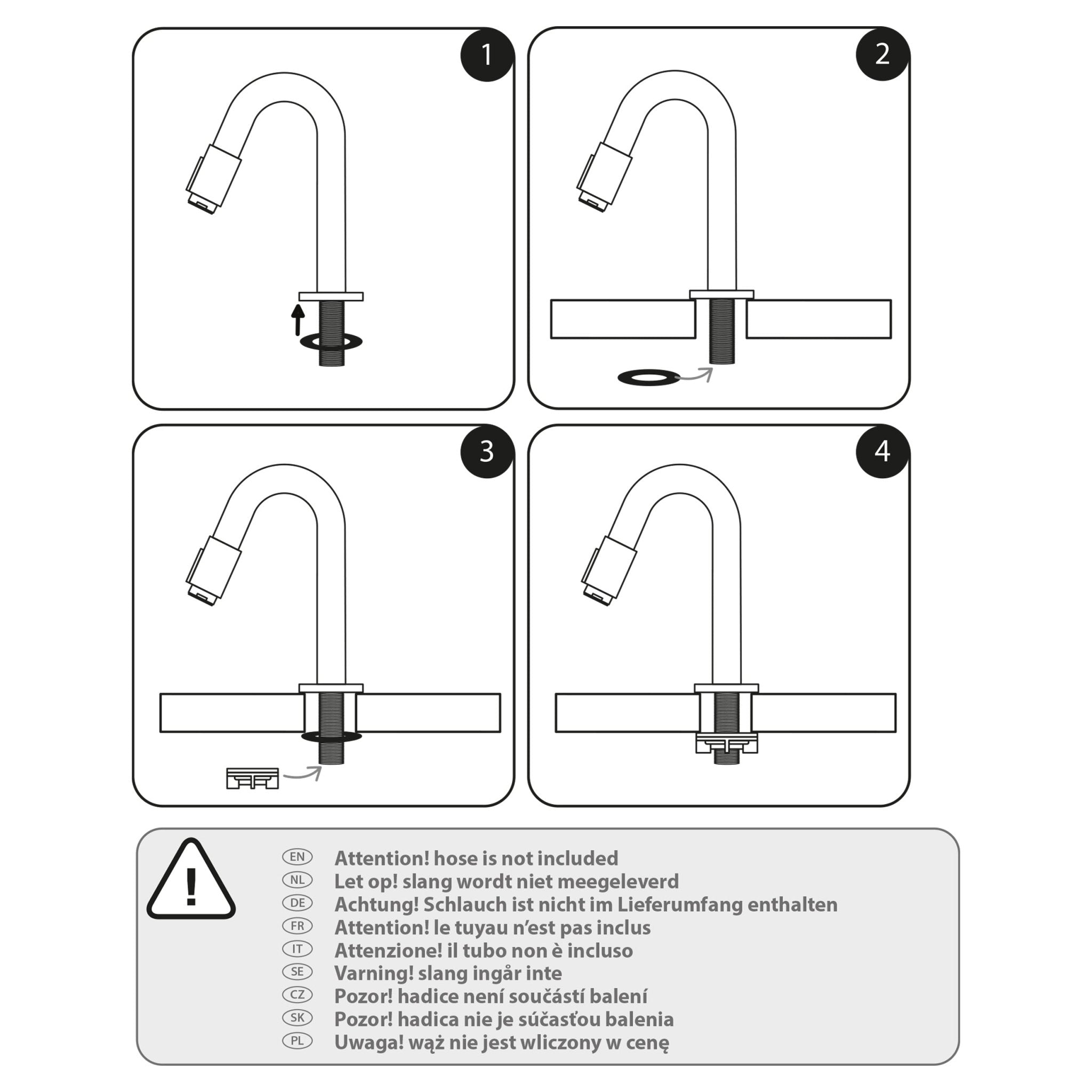 1

2

3

4

!

EN Attention! hose is not included
NL Let op! slang wordt niet meegeleverd
DE Achtung! Schlauch ist nicht im Lieferumfang enthalten
FR Attention! le tuyau n'est pas inclus
IT Attenzione! il tubo non è incluso
SE Varning! slang ingår inte
CZ Pozor! hadice není součástí balení
SK Pozor! hadica nie je súčasťou balenia
PL Uwaga! wąż nie jest wliczony w cenę