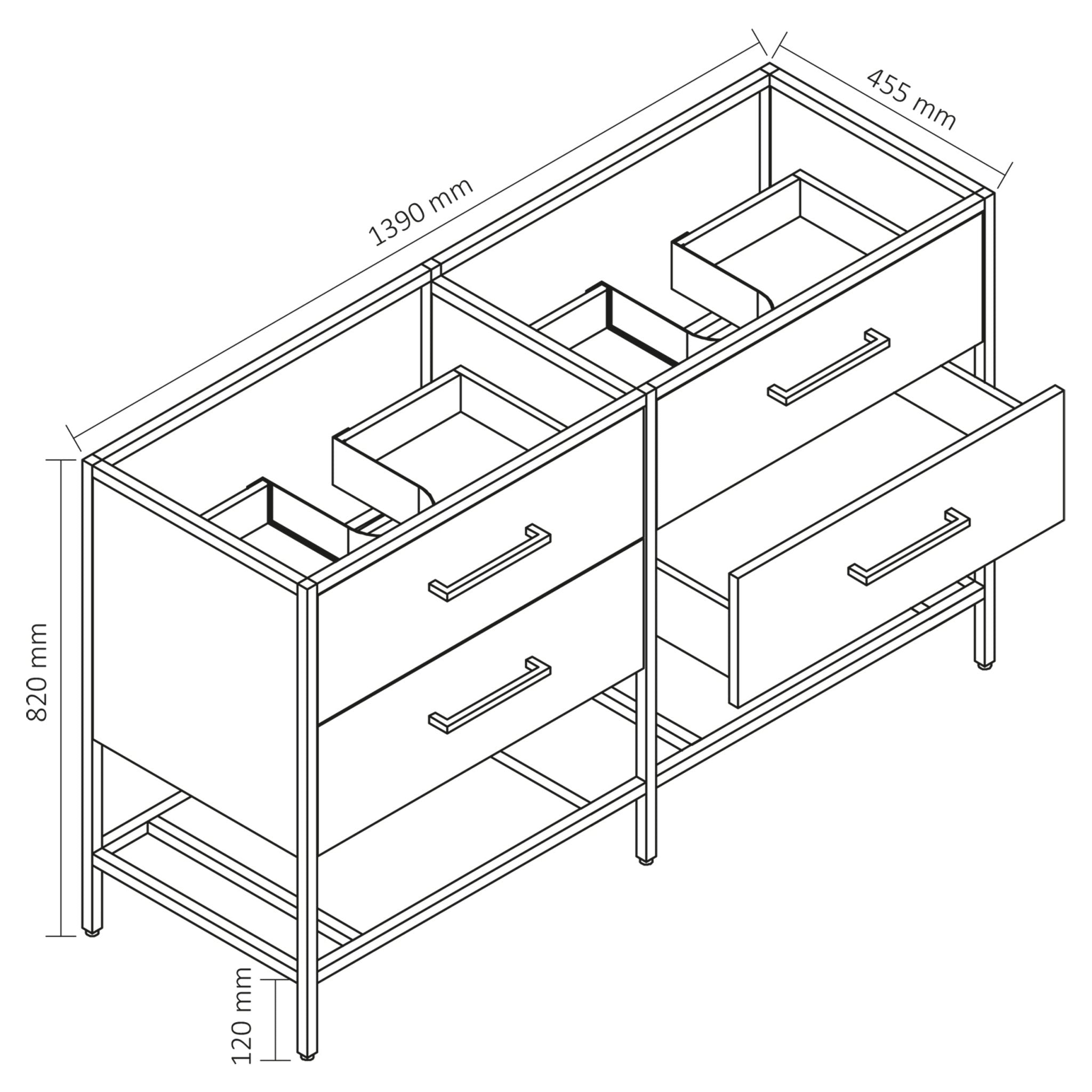 1390 mm

455 mm

820 mm

120 mm