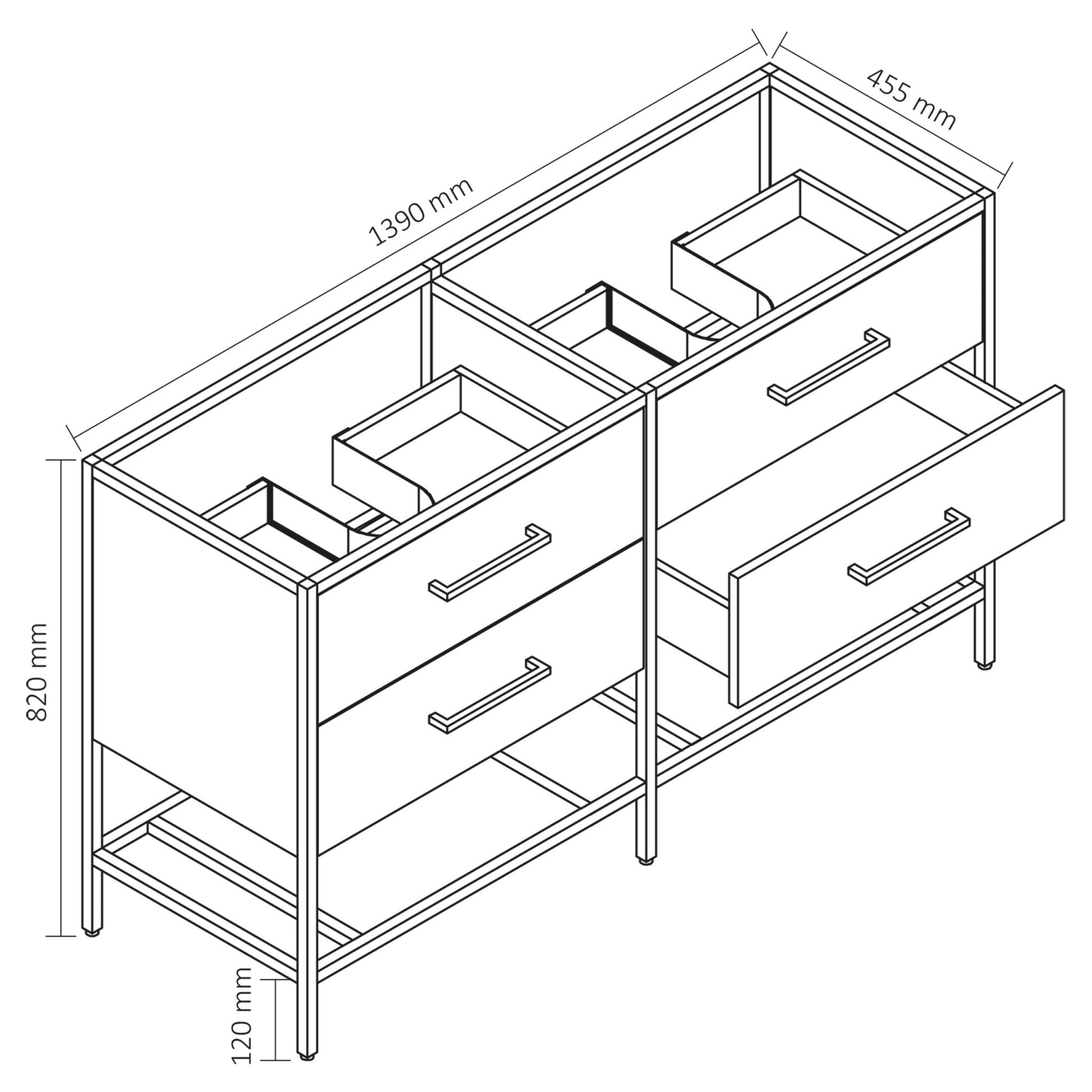 1390 mm
455 mm
820 mm
120 mm