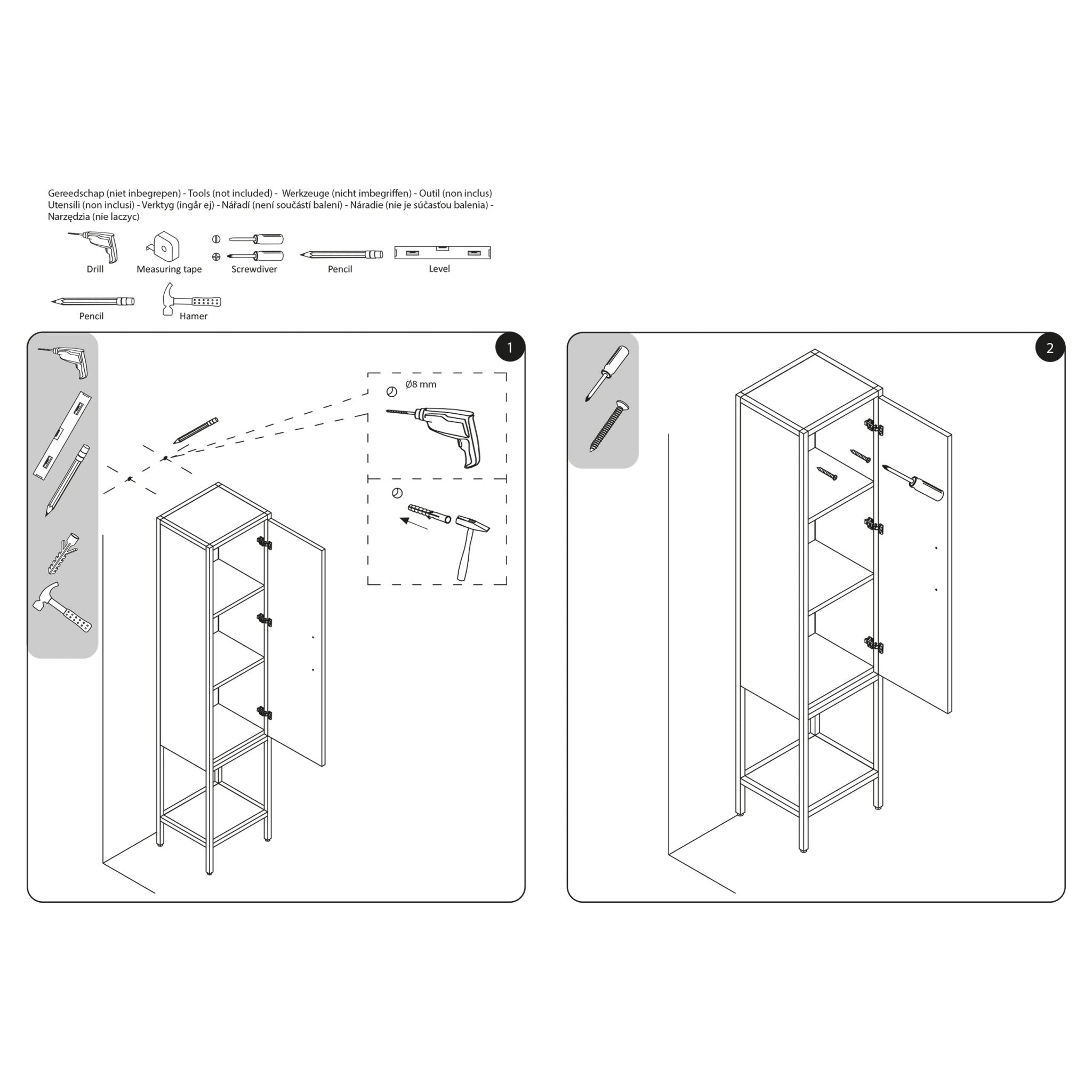 Gereedschap (niet inbegrepen) - Tools (not included) - Werkzeuge (nicht imbegriffen) - Outil (non inclus) Utensili (non inclusi) - Verktyg (ingår ej) - Nářadí (není součástí balení) - Náradie (nie je súčasťou balenia) - Narzędzia (nie laczyc)

Drill
Measuring tape
Screwdiver
Pencil
Level
Pencil
Hamer

1

Ø8 mm

2