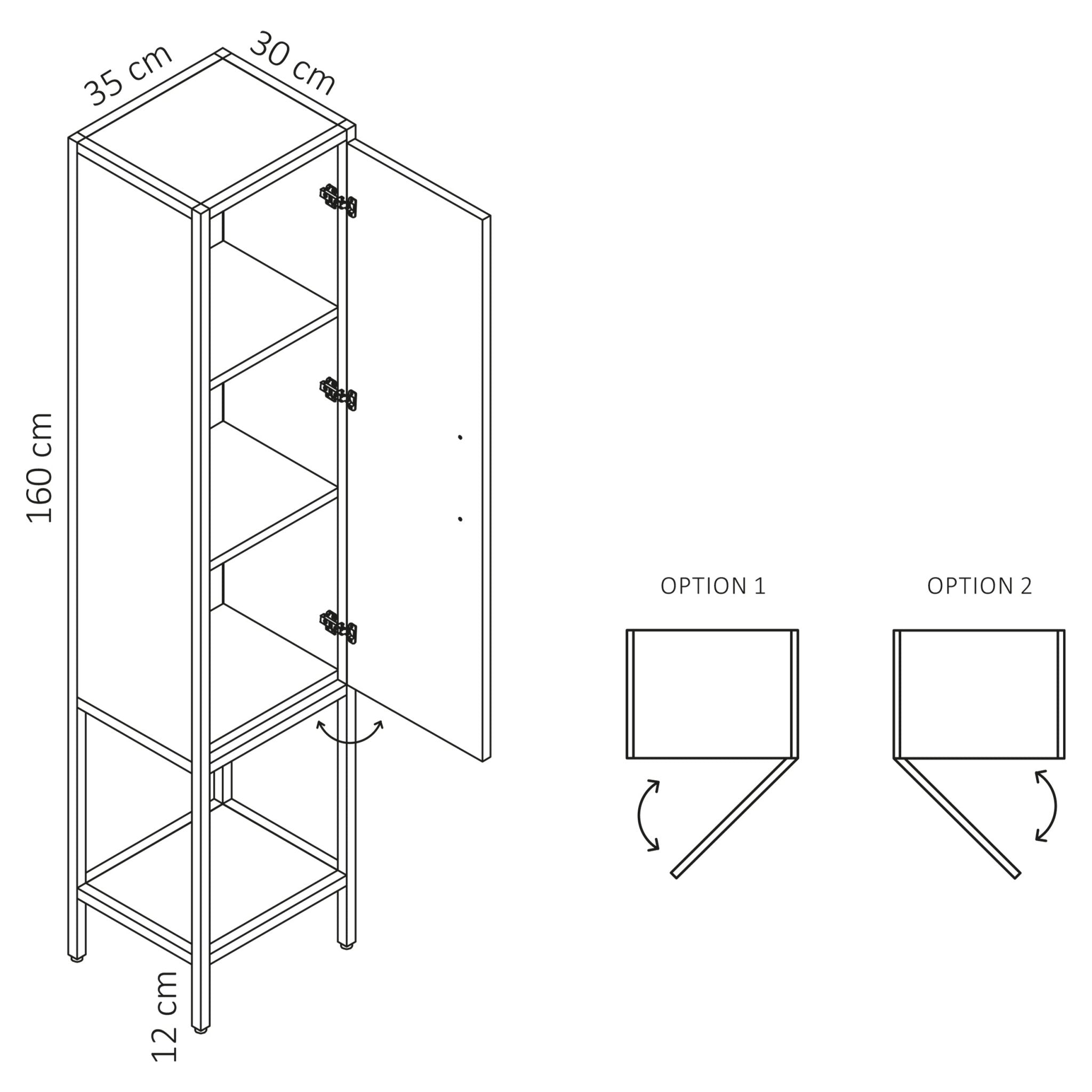 35 cm
30 cm
160 cm
12 cm
OPTION 1
OPTION 2