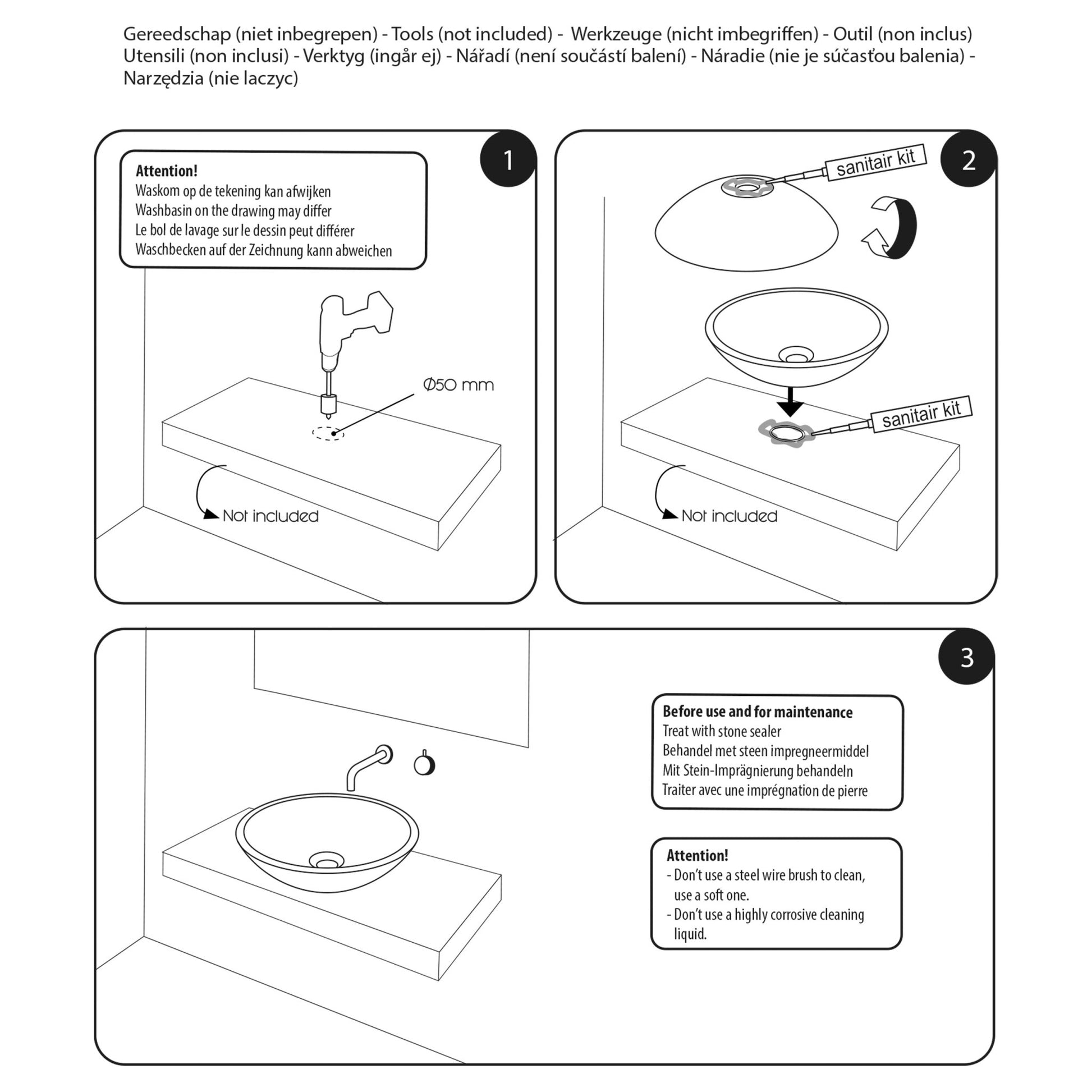 Gereedschap (niet inbegrepen) - Tools (not included) - Werkzeuge (nicht imbegriffen) - Outil (non inclus) Utensili (non inclusi) - Verktyg (ingår ej) - Nářadí (není součástí balení) - Náradie (nie je súčasťou balenia) - Narzędzia (nie laczyc)

1

Attention!
Waskom op de tekening kan afwijken
Washbasin on the drawing may differ
Le bol de lavage sur le dessin peut différer
Waschbecken auf der Zeichnung kann abweichen

Ø50 mm

Not included

2

sanitair kit

sanitair kit

Not included

3

Before use and for maintenance
Treat with stone sealer
Behandel met steen impregneermiddel
Mit Stein-Imprägnierung behandeln
Traiter avec une imprégnation de pierre

Attention!
- Don't use a steel wire brush to clean, use a soft one.
- Don't use a highly corrosive cleaning liquid.