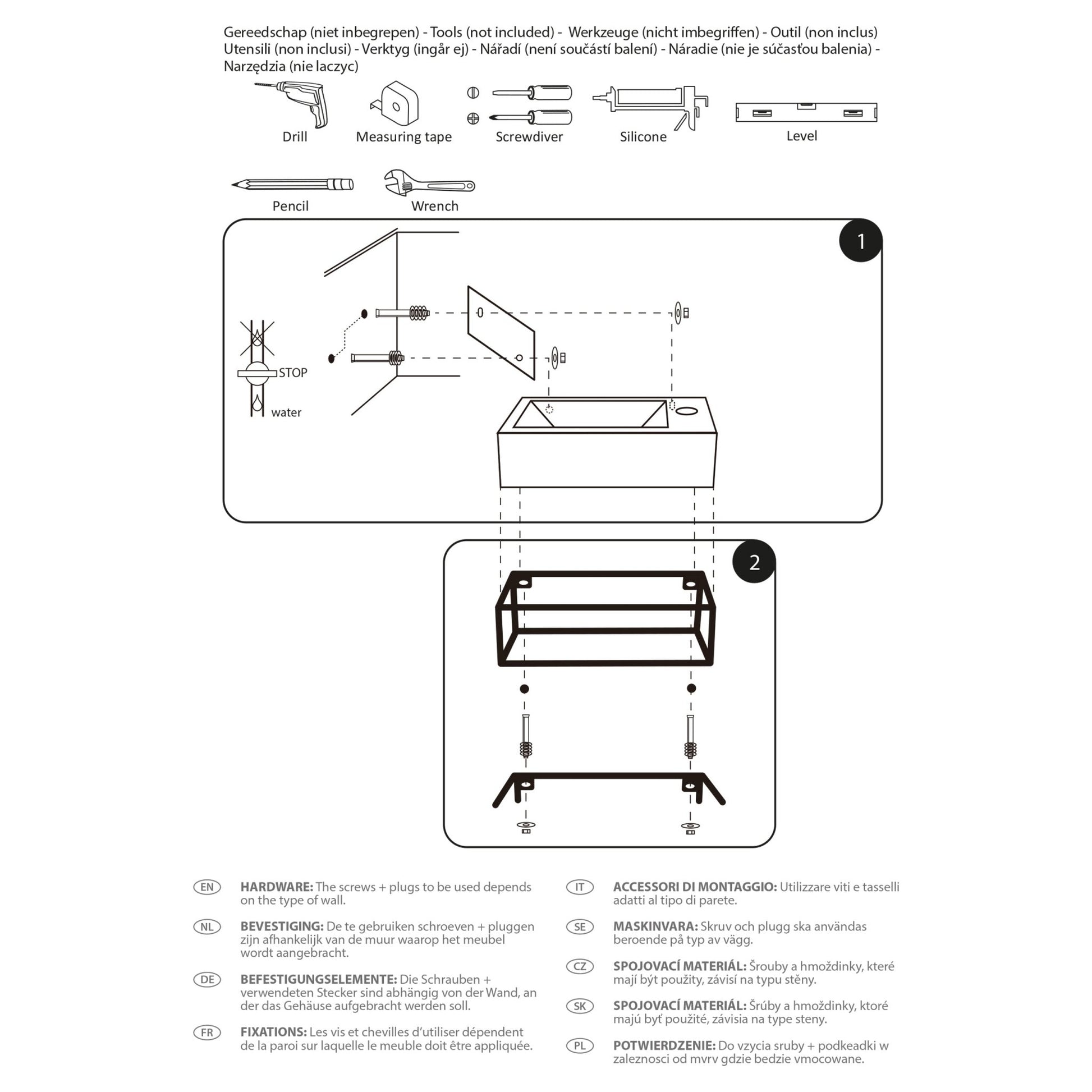 Gereedschap (niet inbegrepen) - Tools (not included) - Werkzeuge (nicht imbegriffen) - Outil (non inclus) Utensili (non inclusi) - Verktyg (ingår ej) - Nářadí (není součástí balení) - Náradie (nie je súčasťou balenia) - Narzędzia (nie laczyc)

Drill

Measuring tape

Screwdiver

Silicone

Level

Pencil

Wrench

1

STOP

water

2

EN **HARDWARE:** The screws + plugs to be used depends on the type of wall.

NL **BEVESTIGING:** De te gebruiken schroeven + pluggen zijn afhankelijk van de muur waarop het meubel wordt aangebracht.

DE **BEFESTIGUNGSELEMENTE:** Die Schrauben + verwendeten Stecker sind abhängig von der Wand, an der das Gehäuse aufgebracht werden soll.

FR **FIXATIONS:** Les vis et chevilles d'utiliser dépendent de la paroi sur laquelle le meuble doit être appliquée.

IT **ACCESSORI DI MONTAGGIO:** Utilizzare viti e tasselli adatti al tipo di parete.

SE **MASKINVARA:** Skruv och plugg ska användas beroende på typ av vägg.

CZ **SPOJOVACÍ MATERIÁL:** Šrouby a hmoždinky, které mají být použity, závisí na typu stěny.

SK **SPOJOVACÍ MATERIÁL:** Šrúby a hmoždinky, ktoré majú byť použité, závisia na type steny.

PL **POTWIERDZENIE:** Do vzycia sruby + podkeadki w zaleznosci od mvrv gdzie bedzie vmocowane.