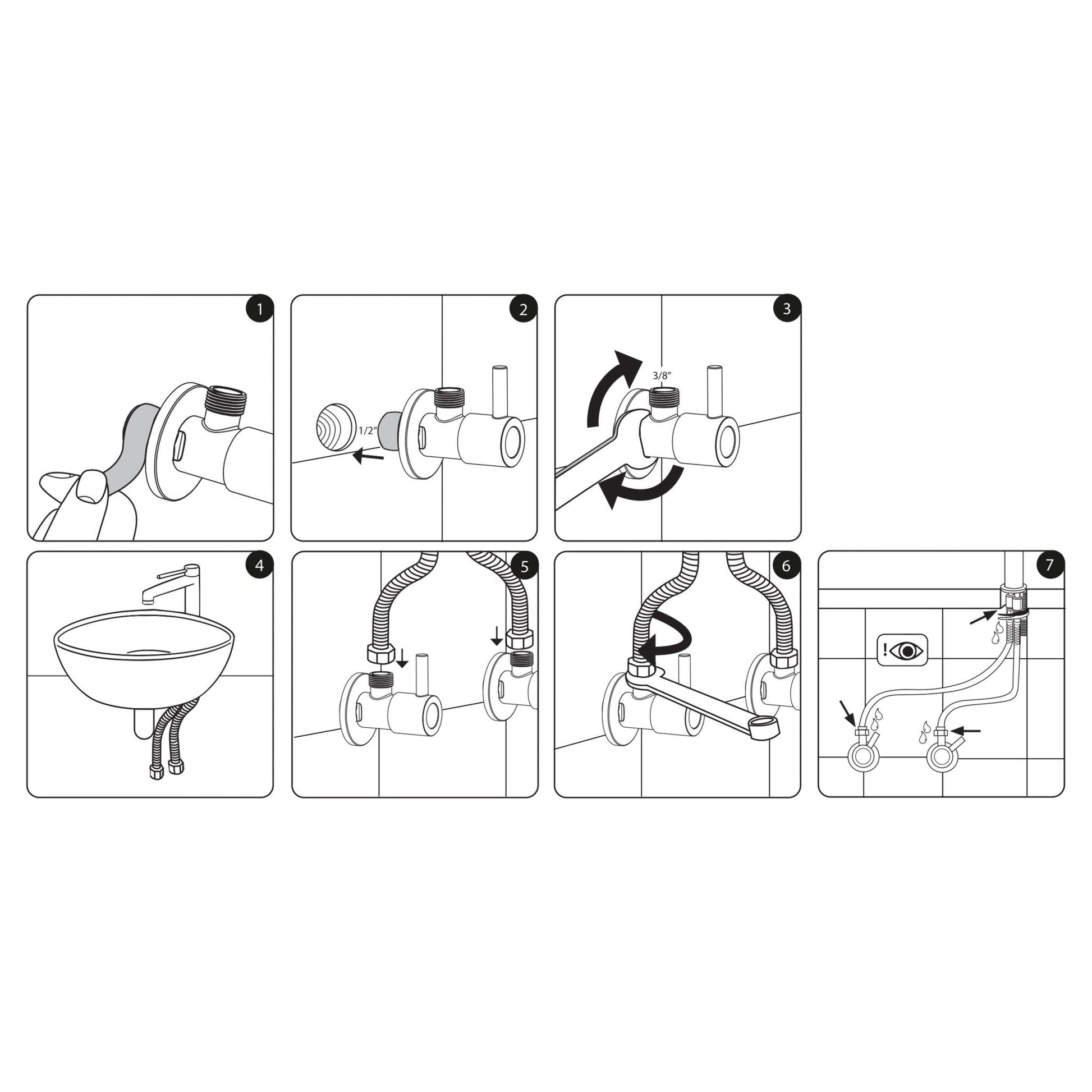 1

2

1/2"

3

3/8"

4

5

6

7

!