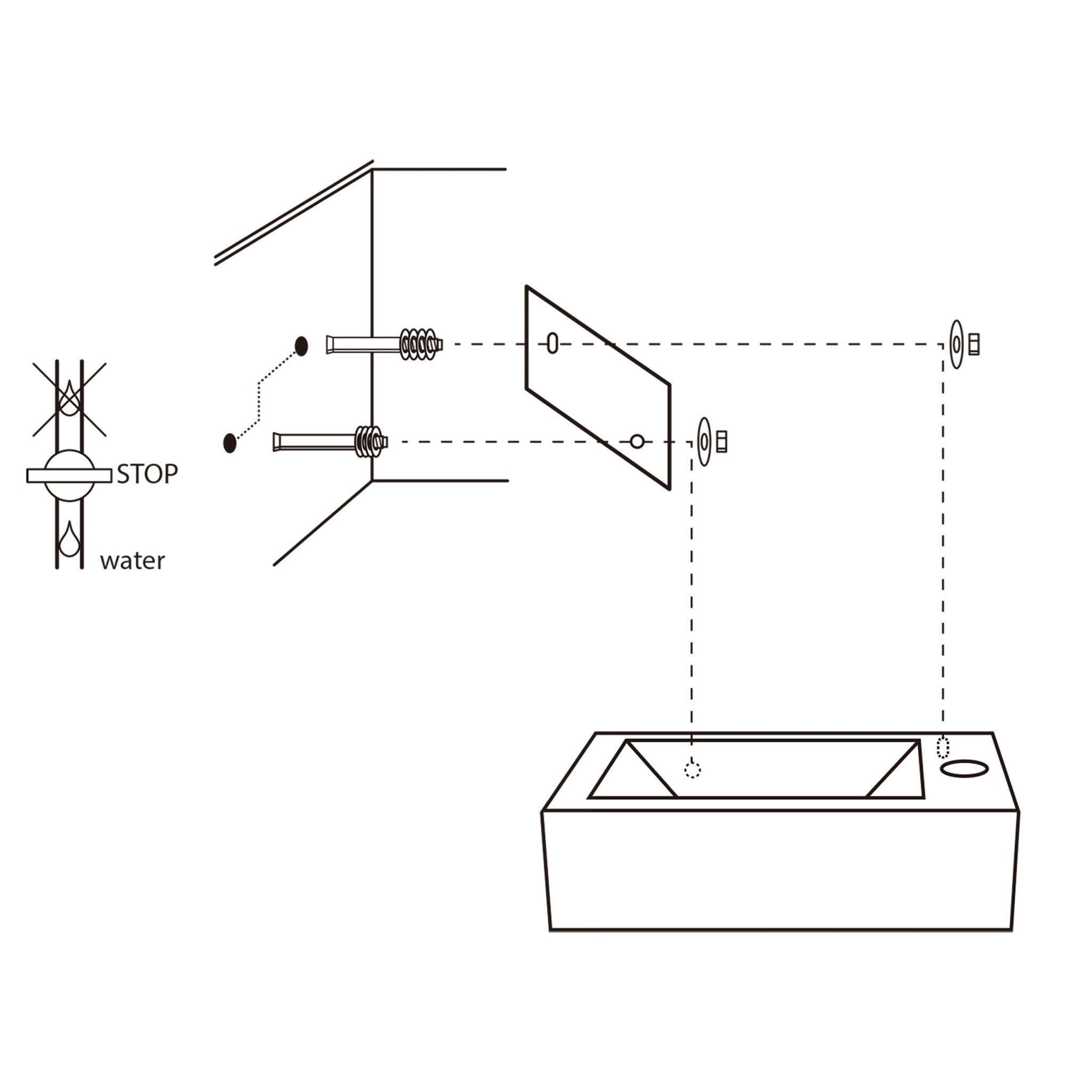 STOP

water