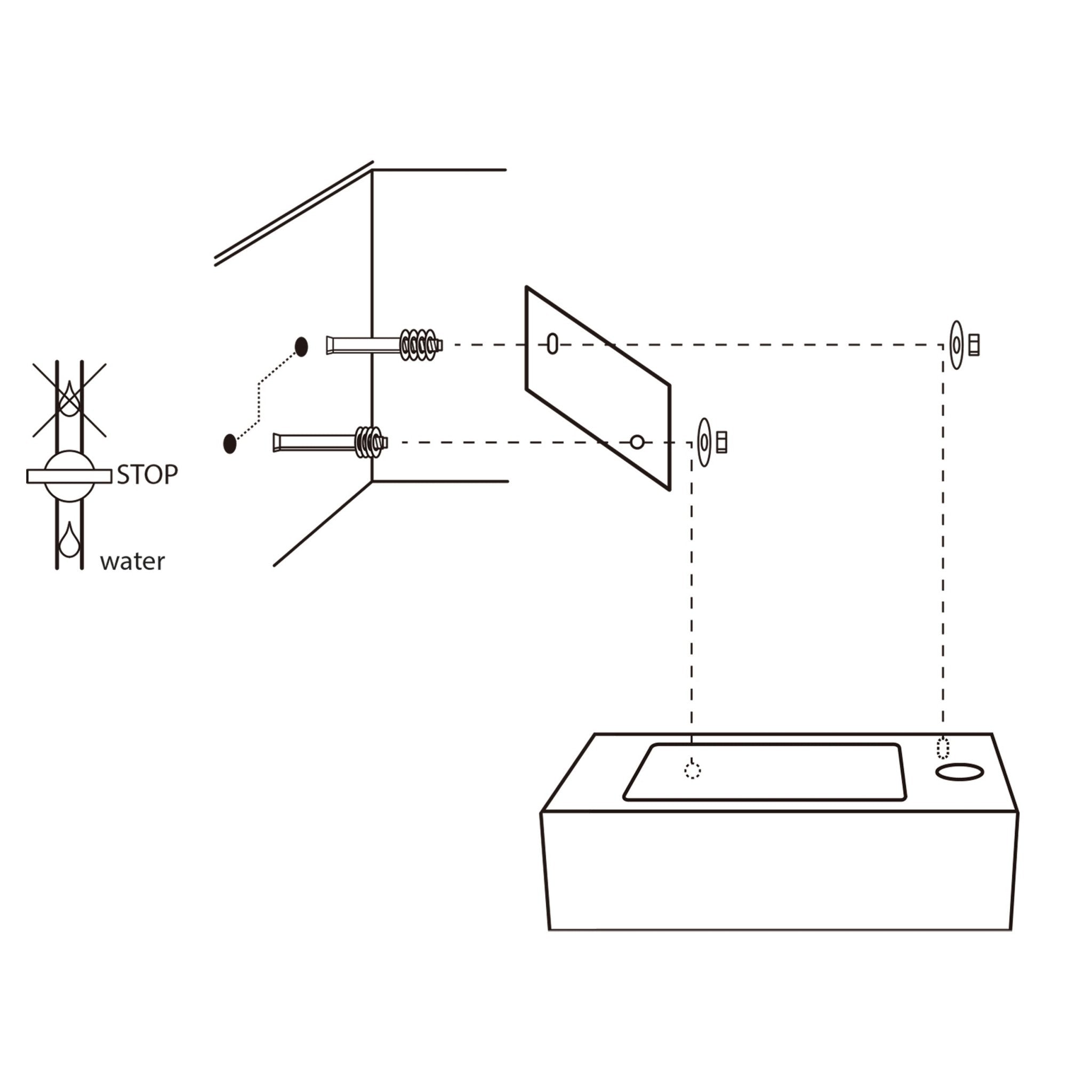 STOP

water