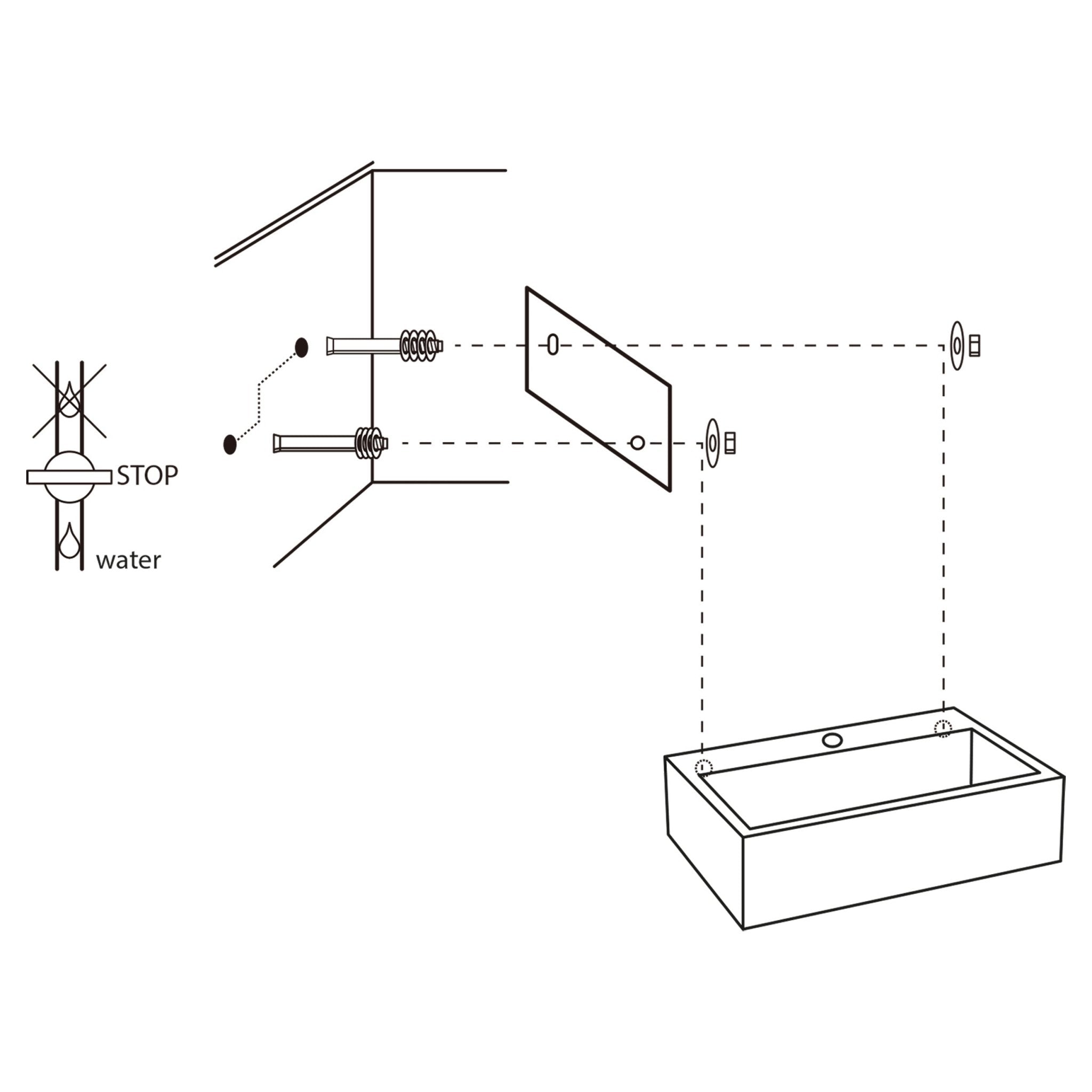 STOP
water