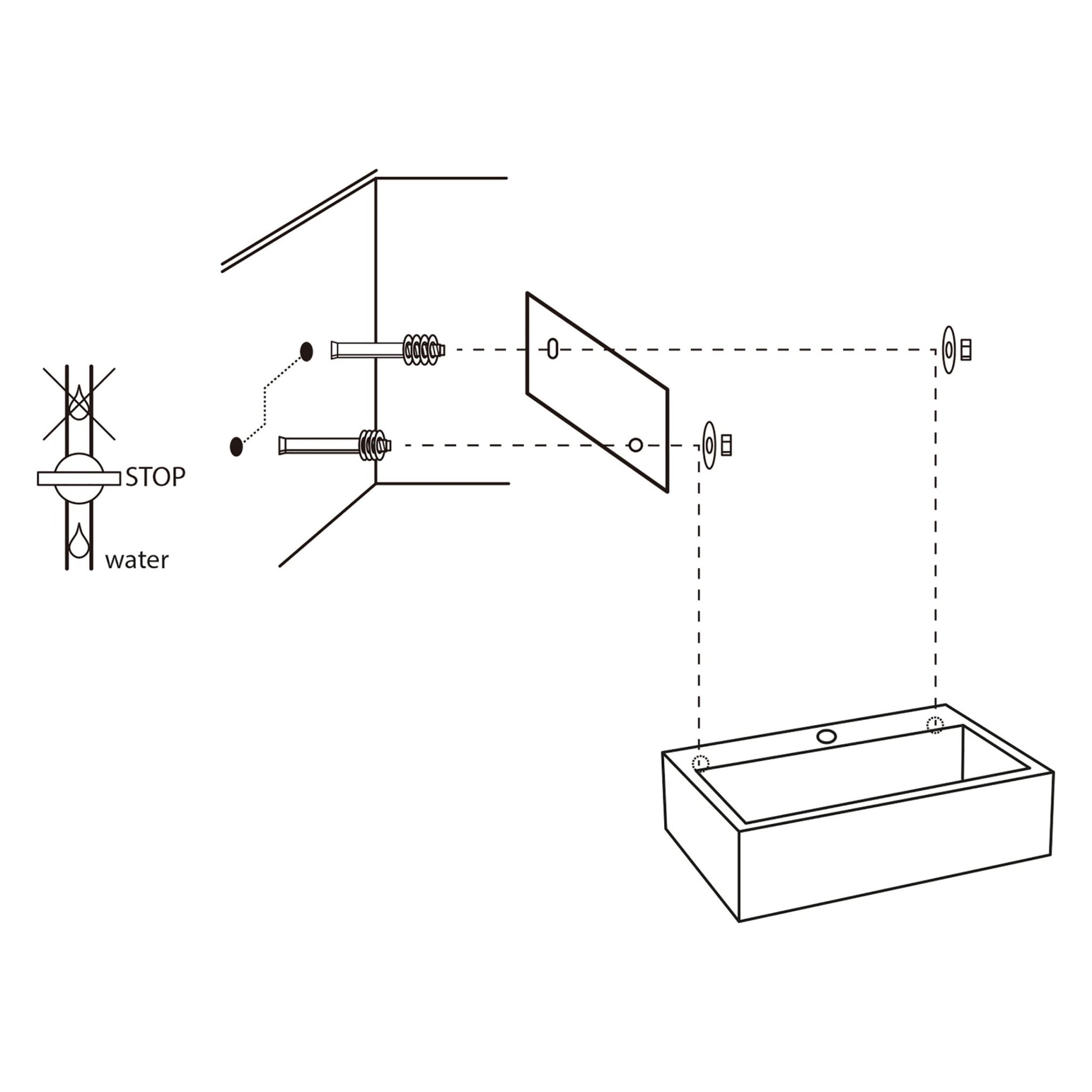 STOP
water