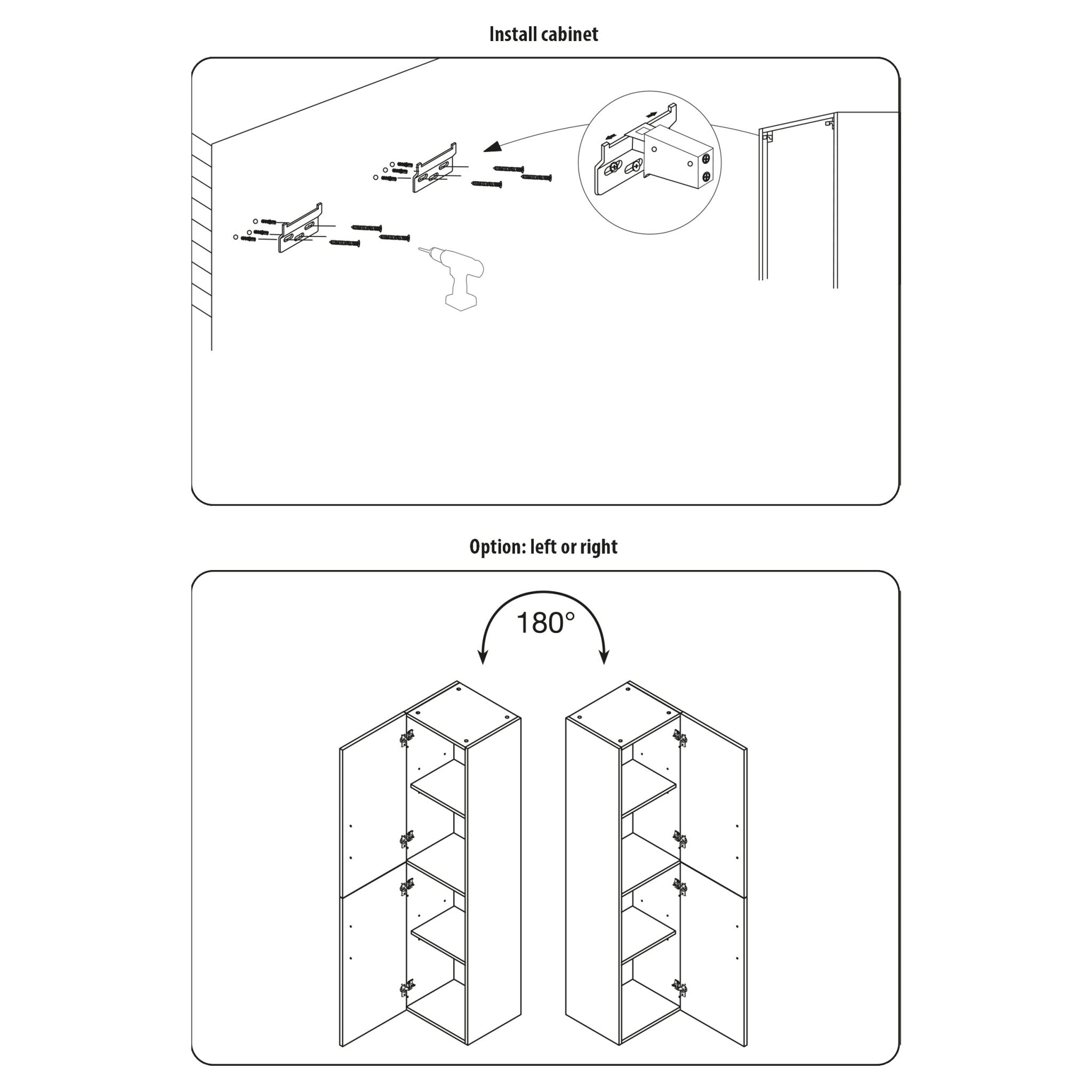 Install cabinet

Option: left or right

180°