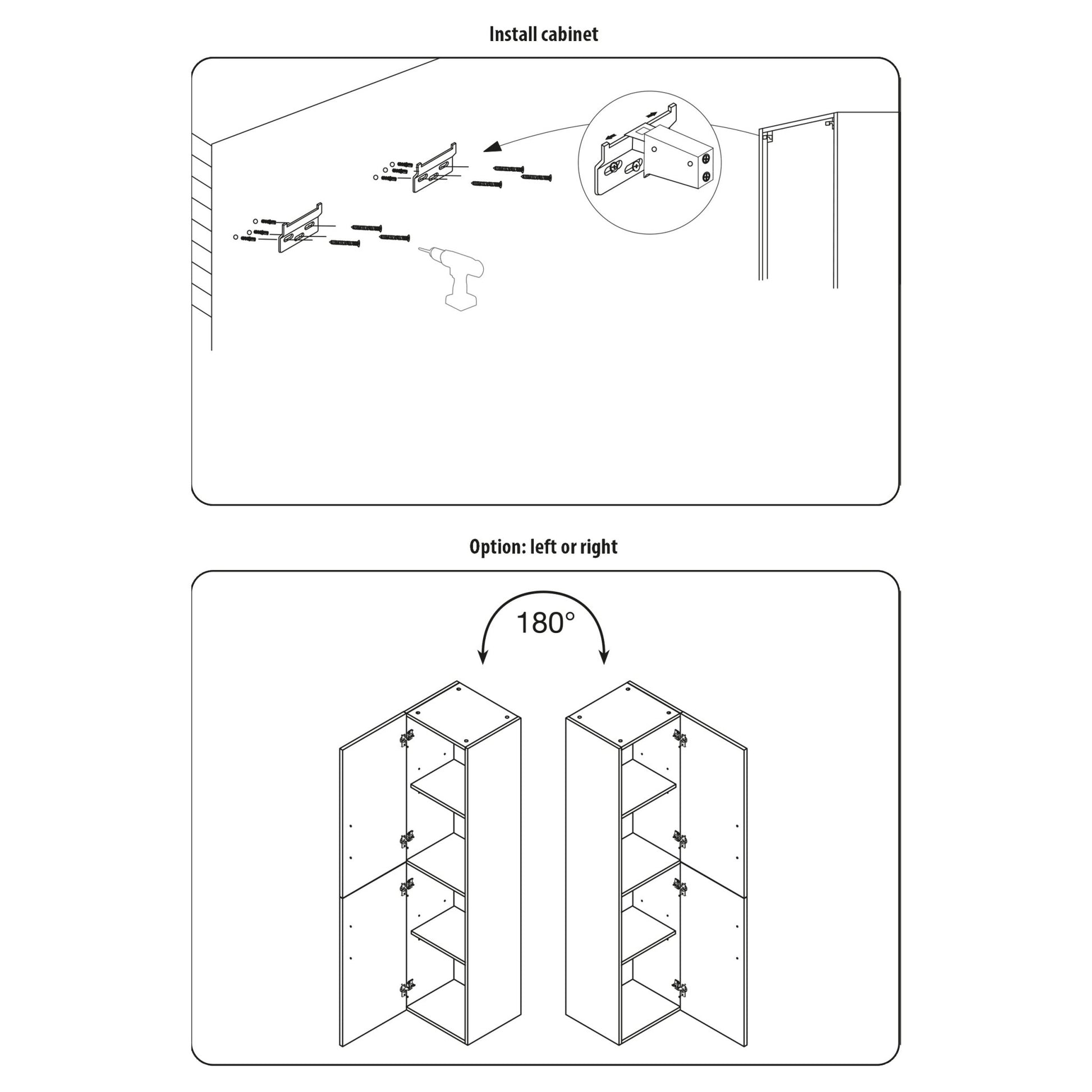 Install cabinet

Option: left or right

180°