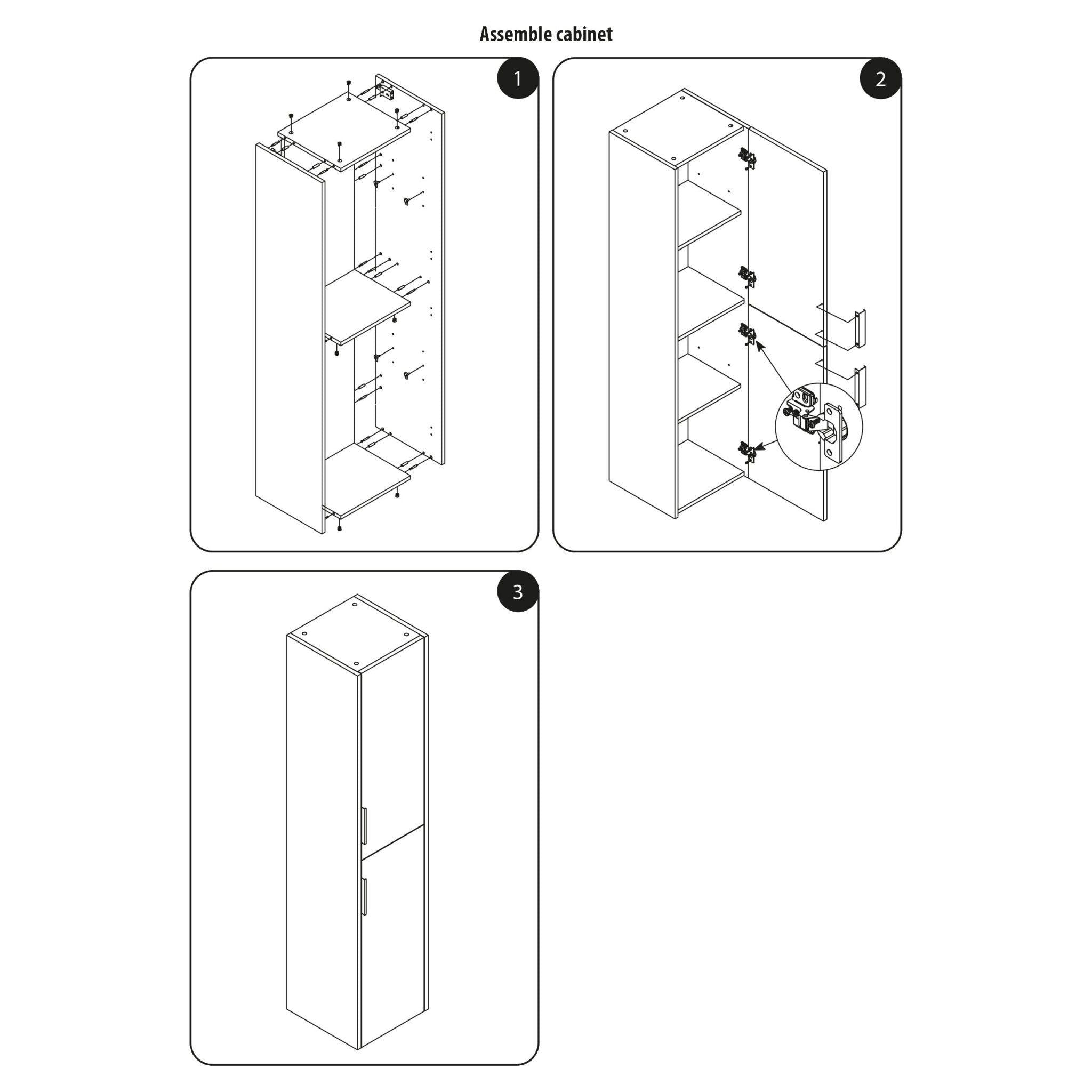 Assemble cabinet

1

2

3