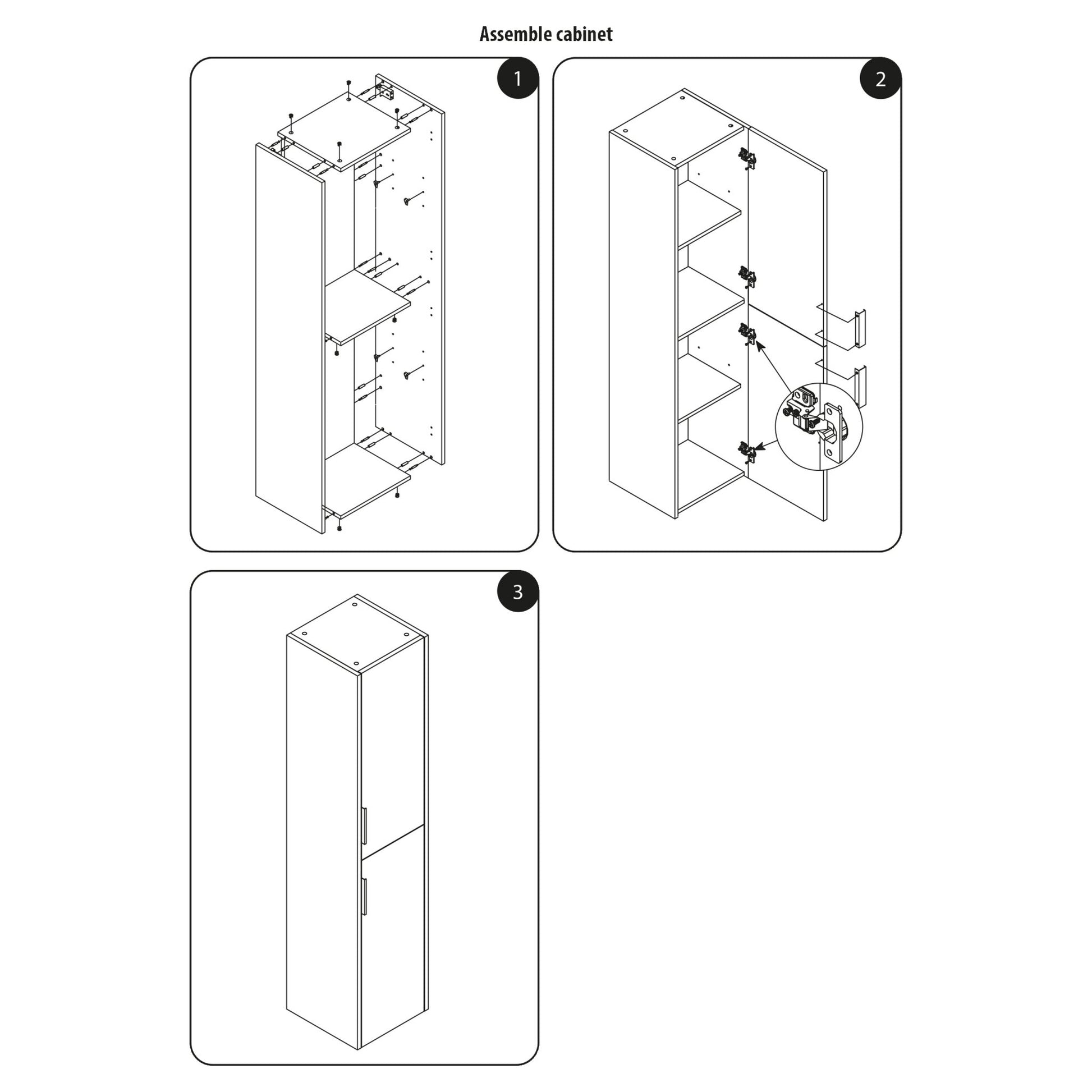 Assemble cabinet

1

2

3