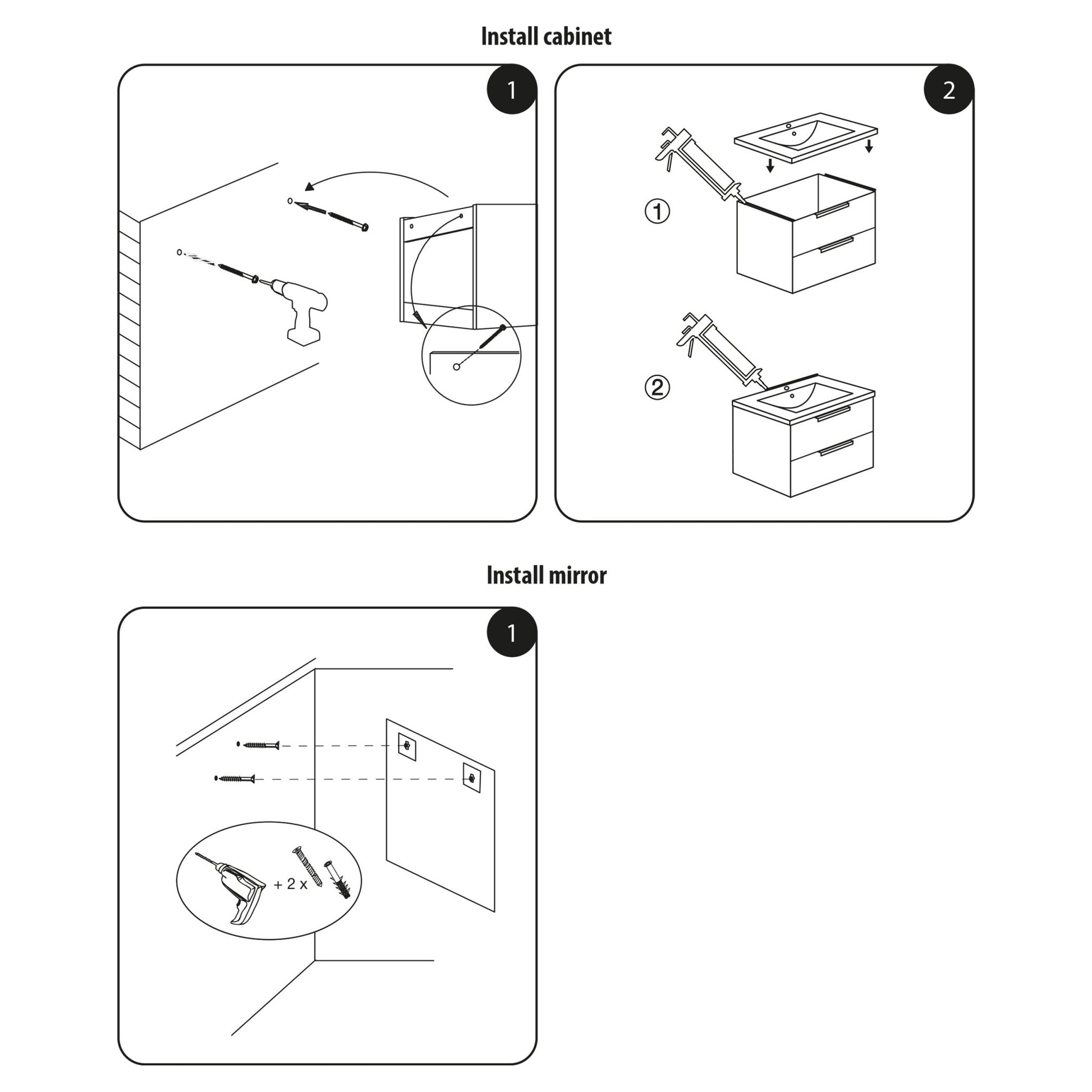 Install cabinet

1

2

①

②

Install mirror

1

+ 2 x