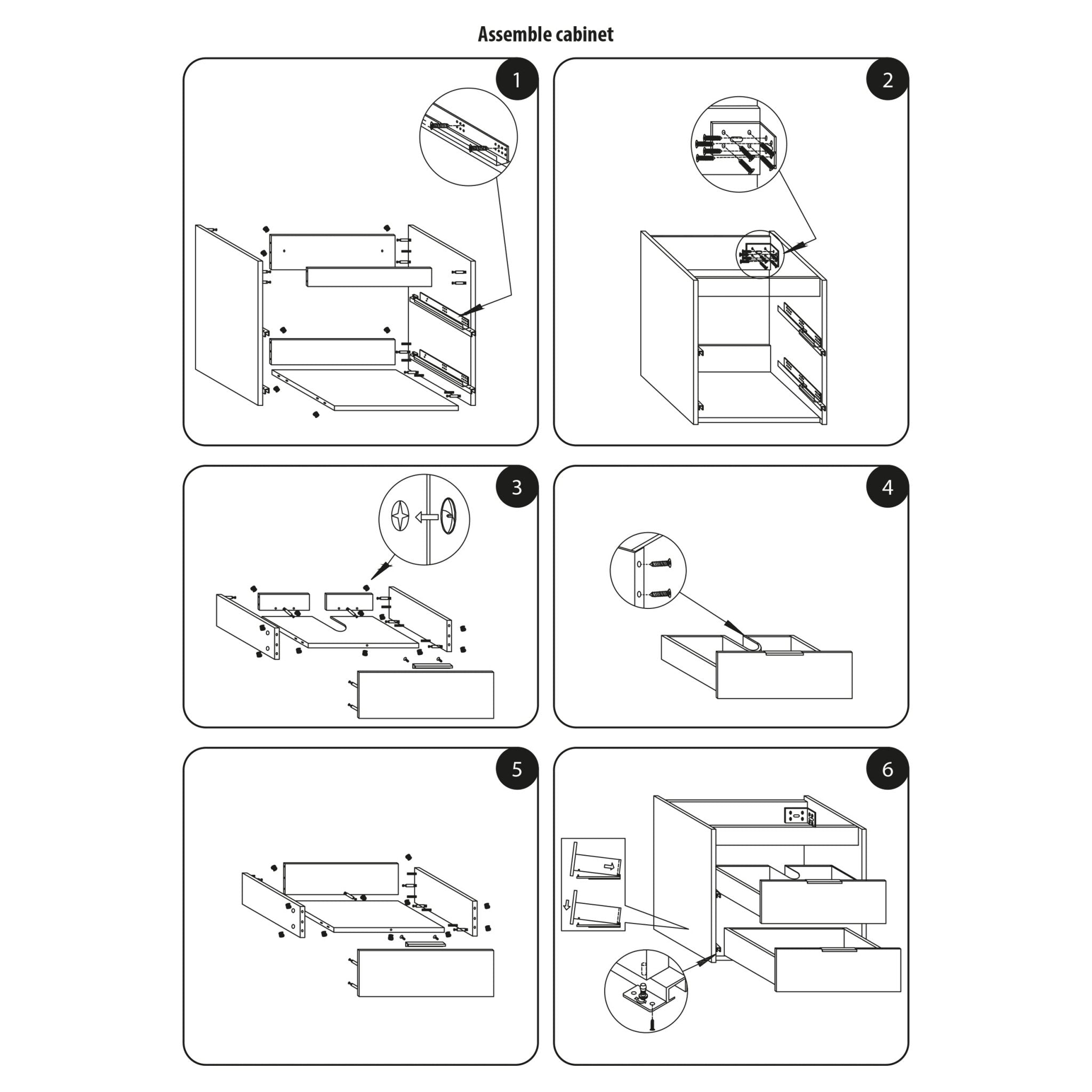 Assemble cabinet

1

2

3

4

5

6