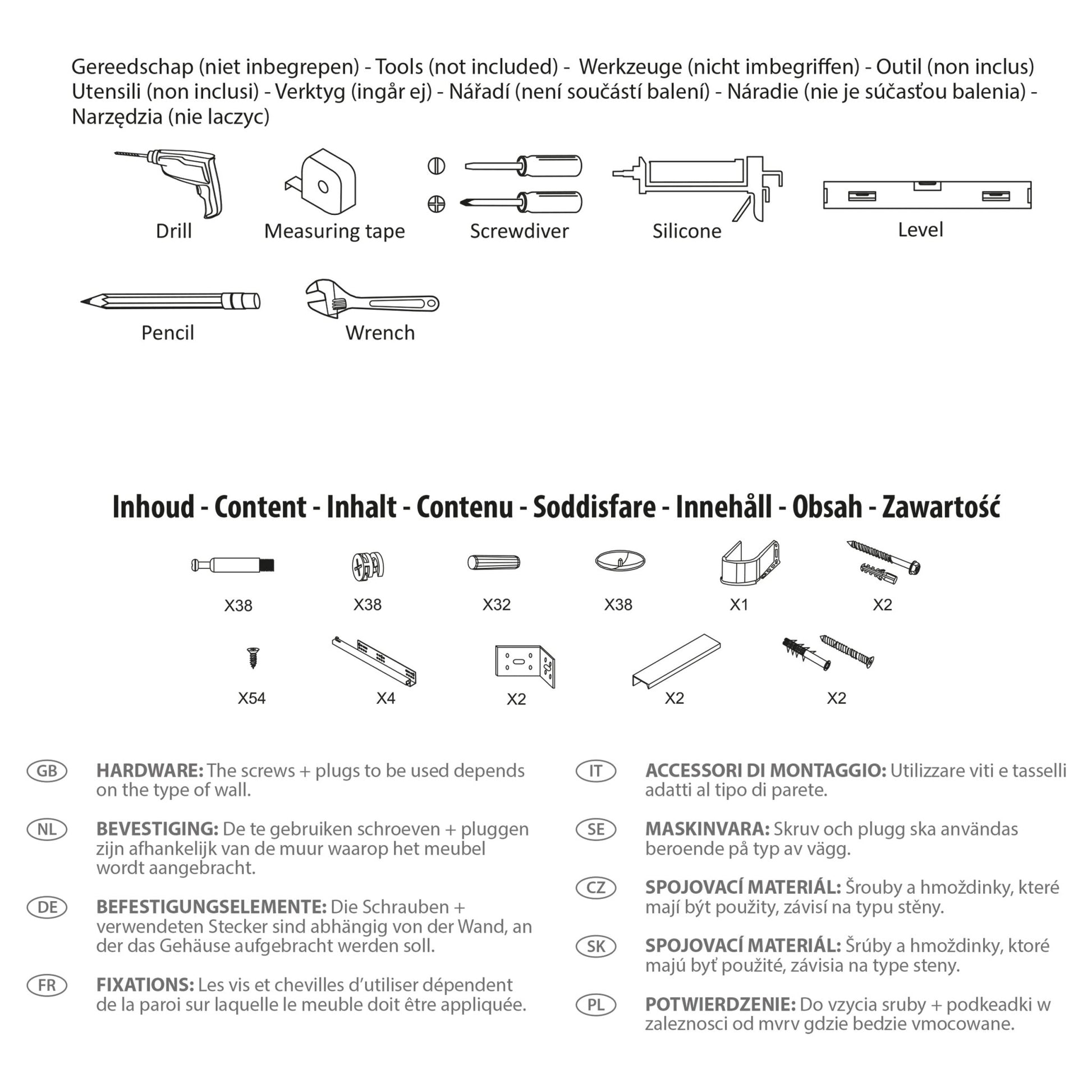 Gereedschap (niet inbegrepen) - Tools (not included) - Werkzeuge (nicht imbegriffen) - Outil (non inclus) Utensili (non inclusi) - Verktyg (ingår ej) - Nářadí (není součástí balení) - Náradie (nie je súčasťou balenia) - Narzędzia (nie laczyc)

Drill
Measuring tape
Screwdiver
Silicone
Level
Pencil
Wrench

Inhoud - Content - Inhalt - Contenu - Soddisfare - Innehåll - Obsah - Zawartość

X38
X38
X32
X38
X1
X2
X54
X4
X2
X2
X2

GB HARDWARE: The screws + plugs to be used depends on the type of wall.

NL BEVESTIGING: De te gebruiken schroeven + pluggen zijn afhankelijk van de muur waarop het meubel wordt aangebracht.

DE BEFESTIGUNGSELEMENTE: Die Schrauben + verwendeten Stecker sind abhängig von der Wand, an der das Gehäuse aufgebracht werden soll.

FR FIXATIONS: Les vis et chevilles d'utiliser dépendent de la paroi sur laquelle le meuble doit être appliquée.

IT ACCESSORI DI MONTAGGIO: Utilizzare viti e tasselli adatti al tipo di parete.

SE MASKINVARA: Skruv och plugg ska användas beroende på typ av vägg.

CZ SPOJOVACÍ MATERIÁL: Šrouby a hmoždinky, které mají být použity, závisí na typu stěny.

SK SPOJOVACÍ MATERIÁL: Šrúby a hmoždinky, ktoré majú byť použité, závisia na type steny.

PL POTWIERDZENIE: Do vzycia sruby + podkeadki w zaleznosci od mvrv gdzie bedzie vmocowane.