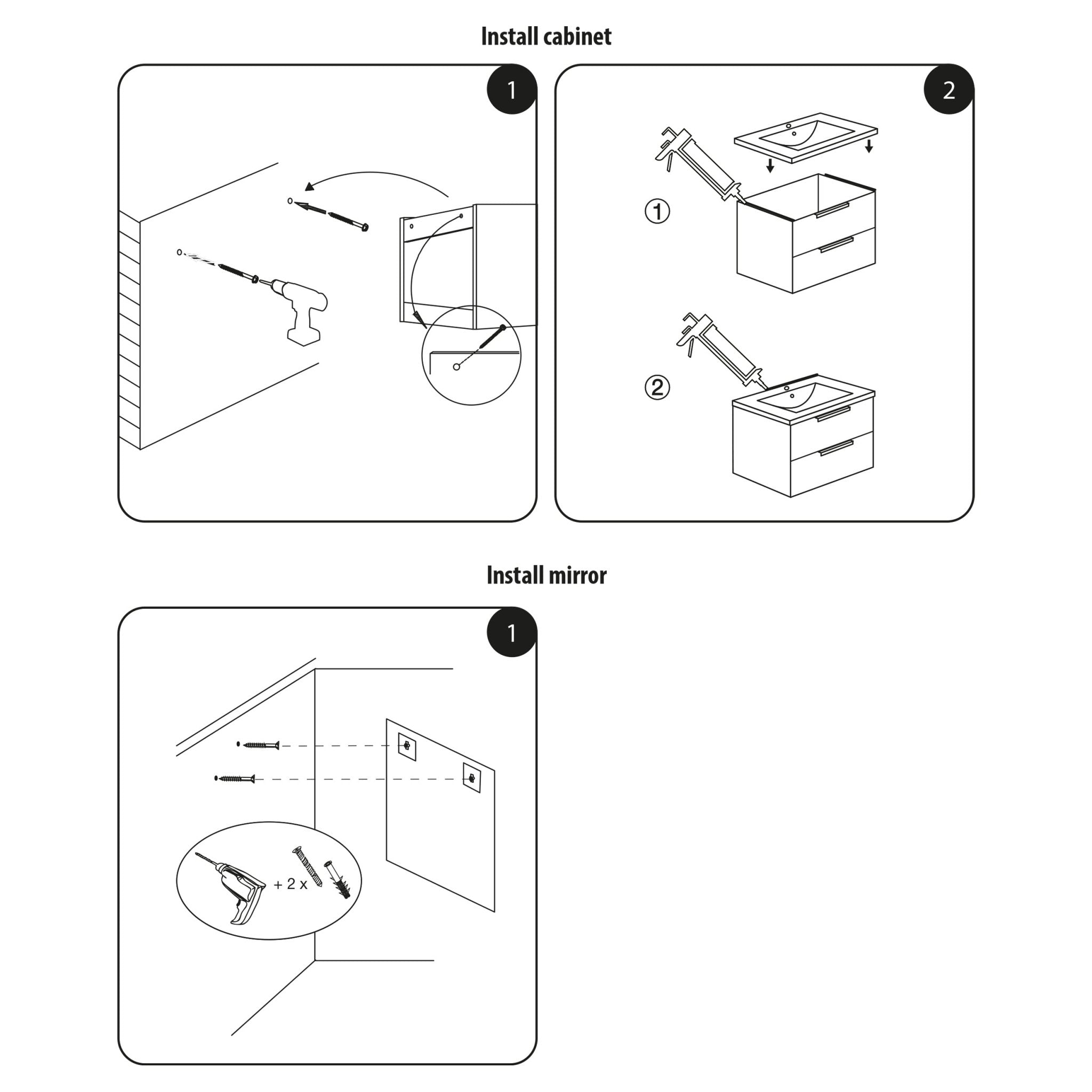 Install cabinet

1

2

①

②

Install mirror

1

+ 2 x