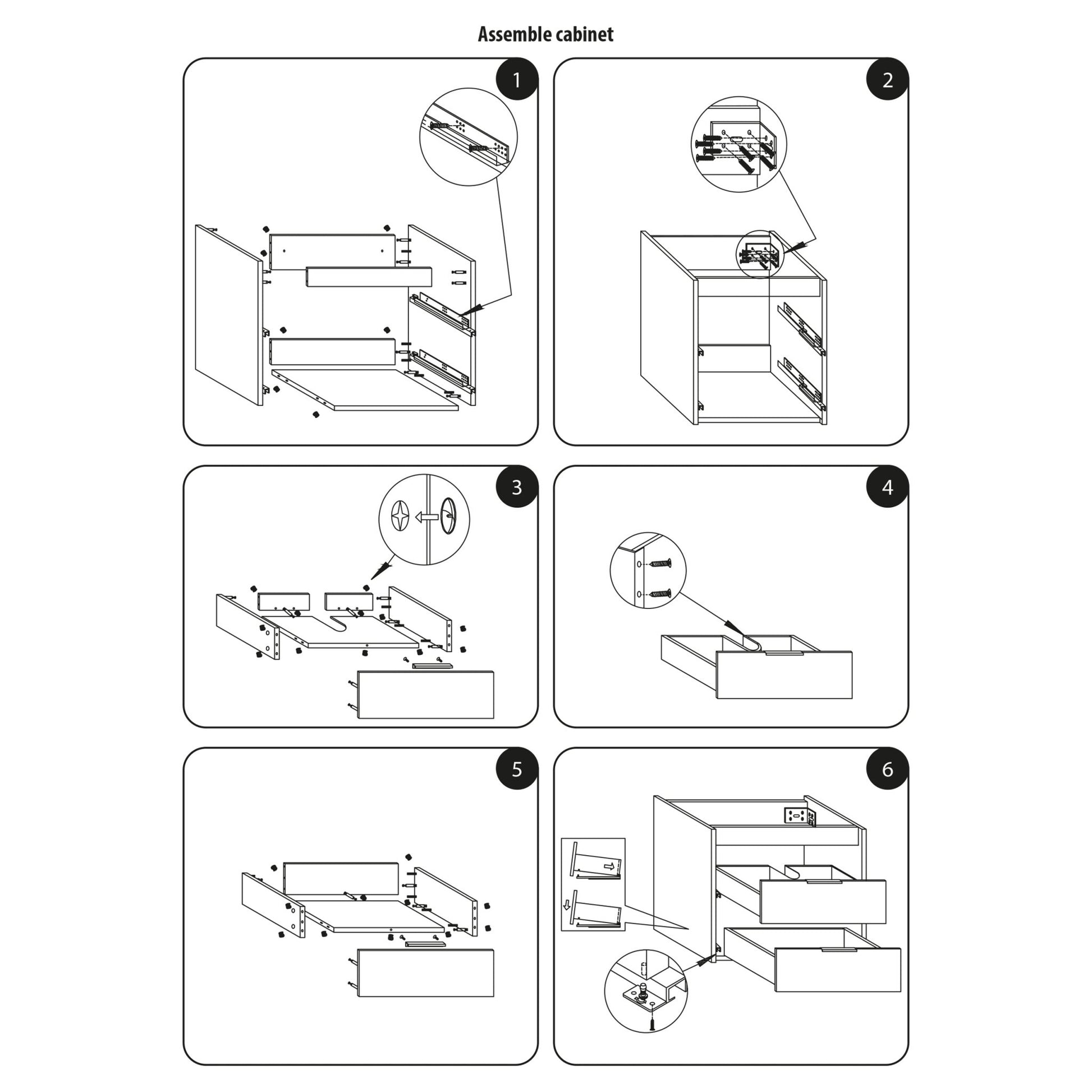 Assemble cabinet

1

2

3

4

5

6